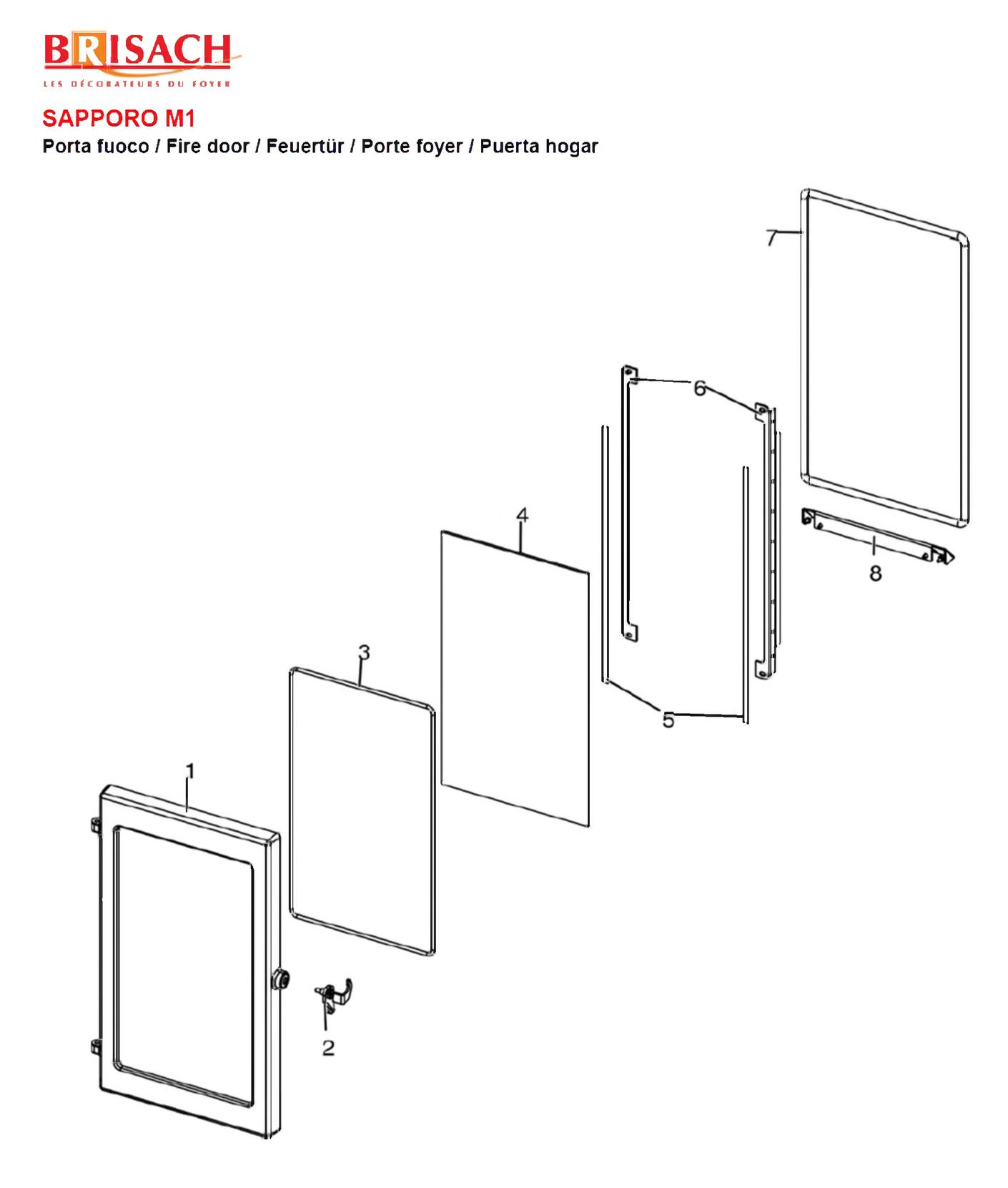 BRISACH
LES DÉCORATEURS DU FOYER

SAPPORO M1
Porta fuoco / Fire door / Feuertür / Porte foyer / Puerta hogar

7
6
4
8
3
5
1
2