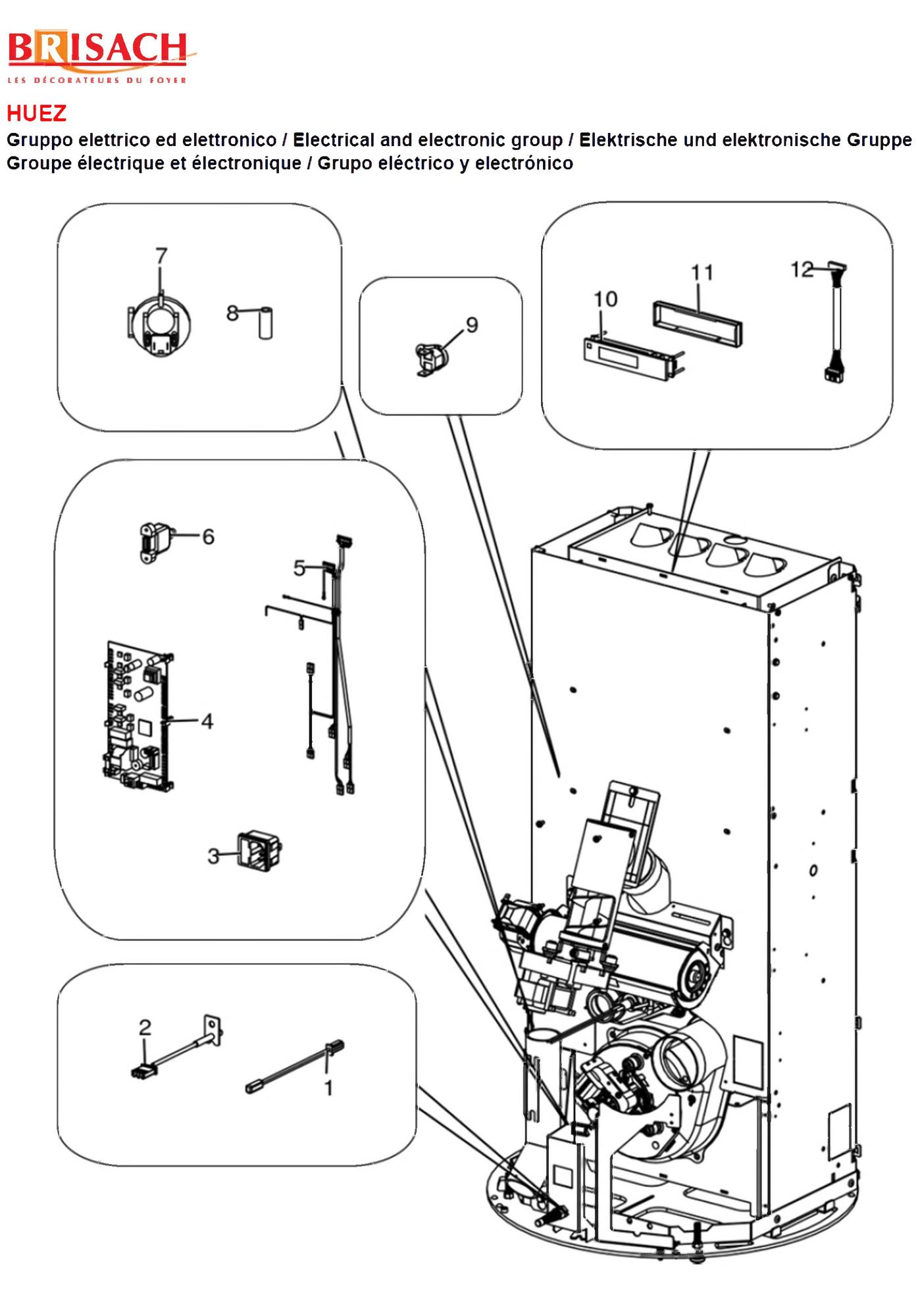 BRISACH
LES DÉCORATEURS DU FOYER

HUEZ
Gruppo elettrico ed elettronico / Electrical and electronic group / Elektrische und elektronische Gruppe
Groupe électrique et électronique / Grupo eléctrico y electrónico

7
8
9
10
11
12
6
5
4
3
2
1