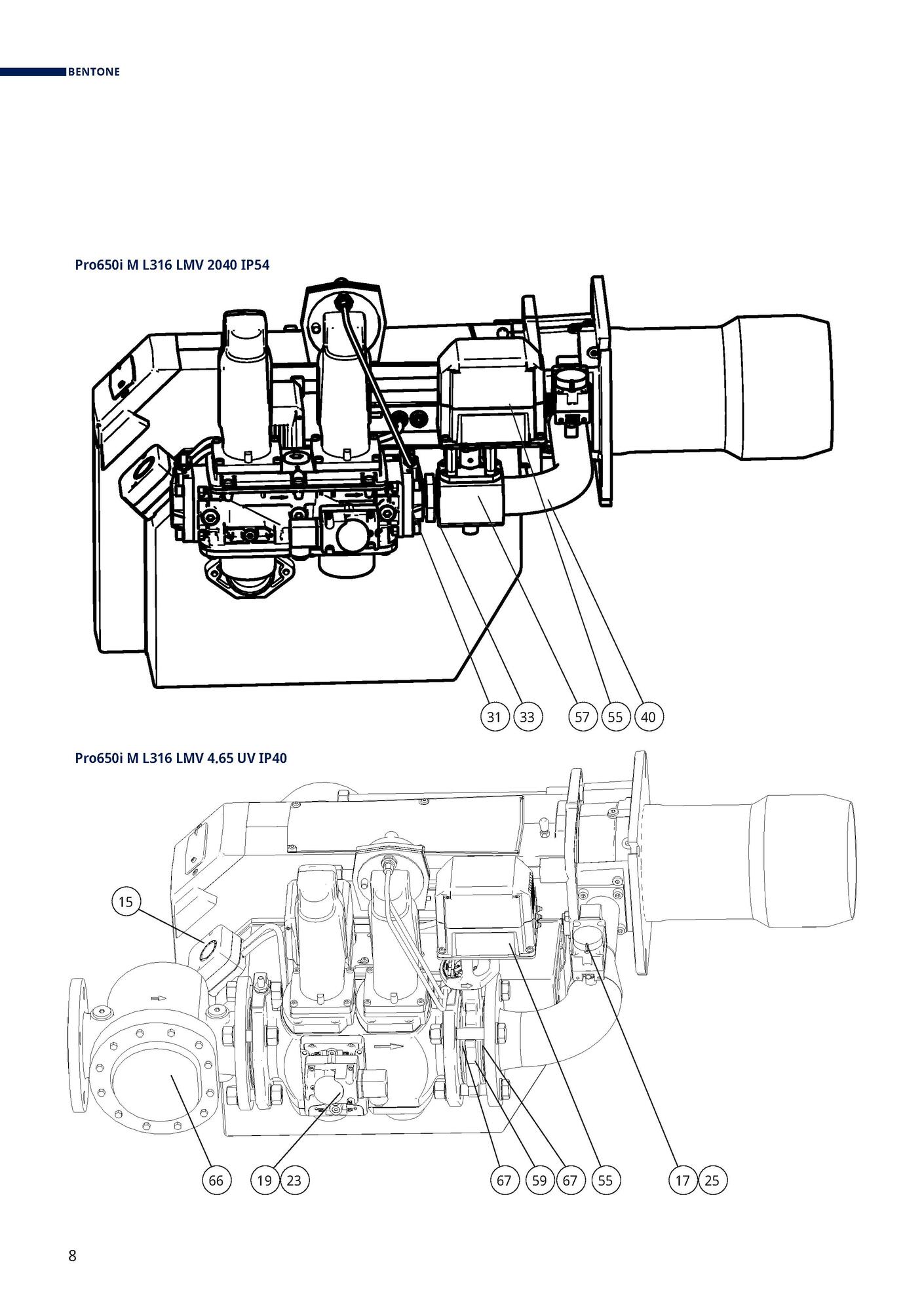 BENTONE

Pro650i M L316 LMV 2040 IP54

31 33 57 55 40

Pro650i M L316 LMV 4.65 UV IP40

15

66 19 23 67 59 67 55 17 25

8