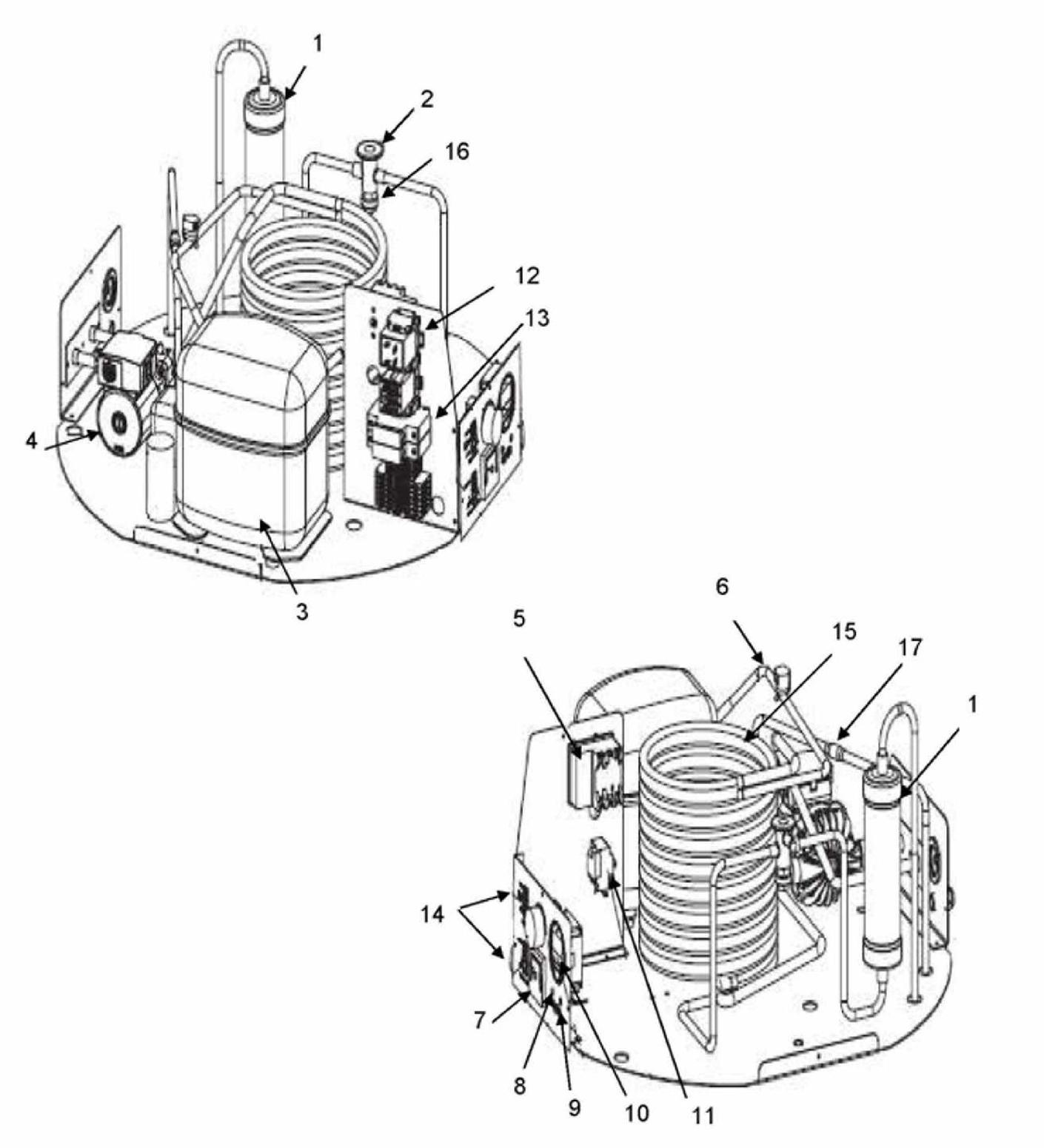 1
2
16
12
13
4
3
6
5
15
17
1
14
7
8
9
10
11