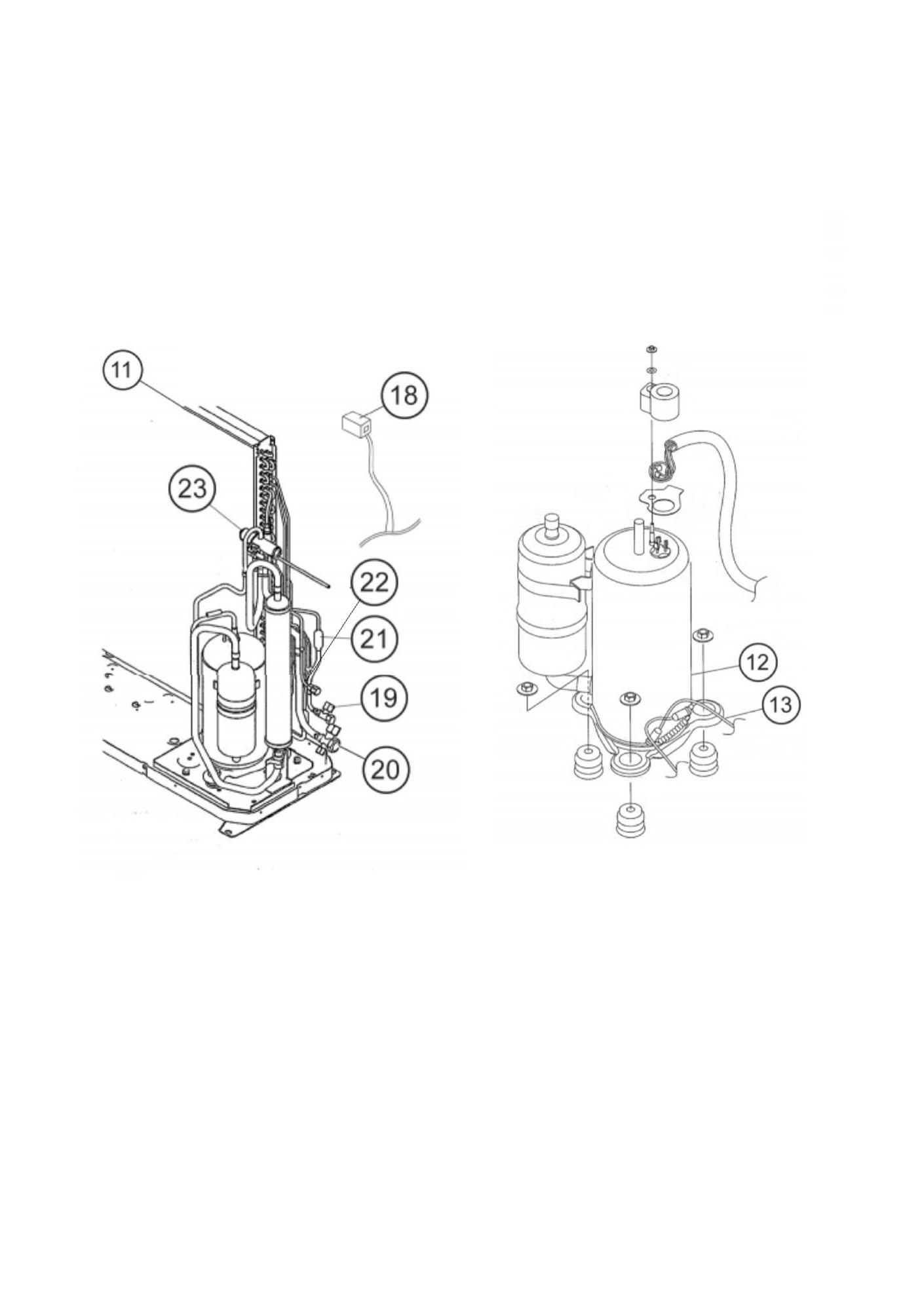 11
18
23
22
21
19
20
12
13