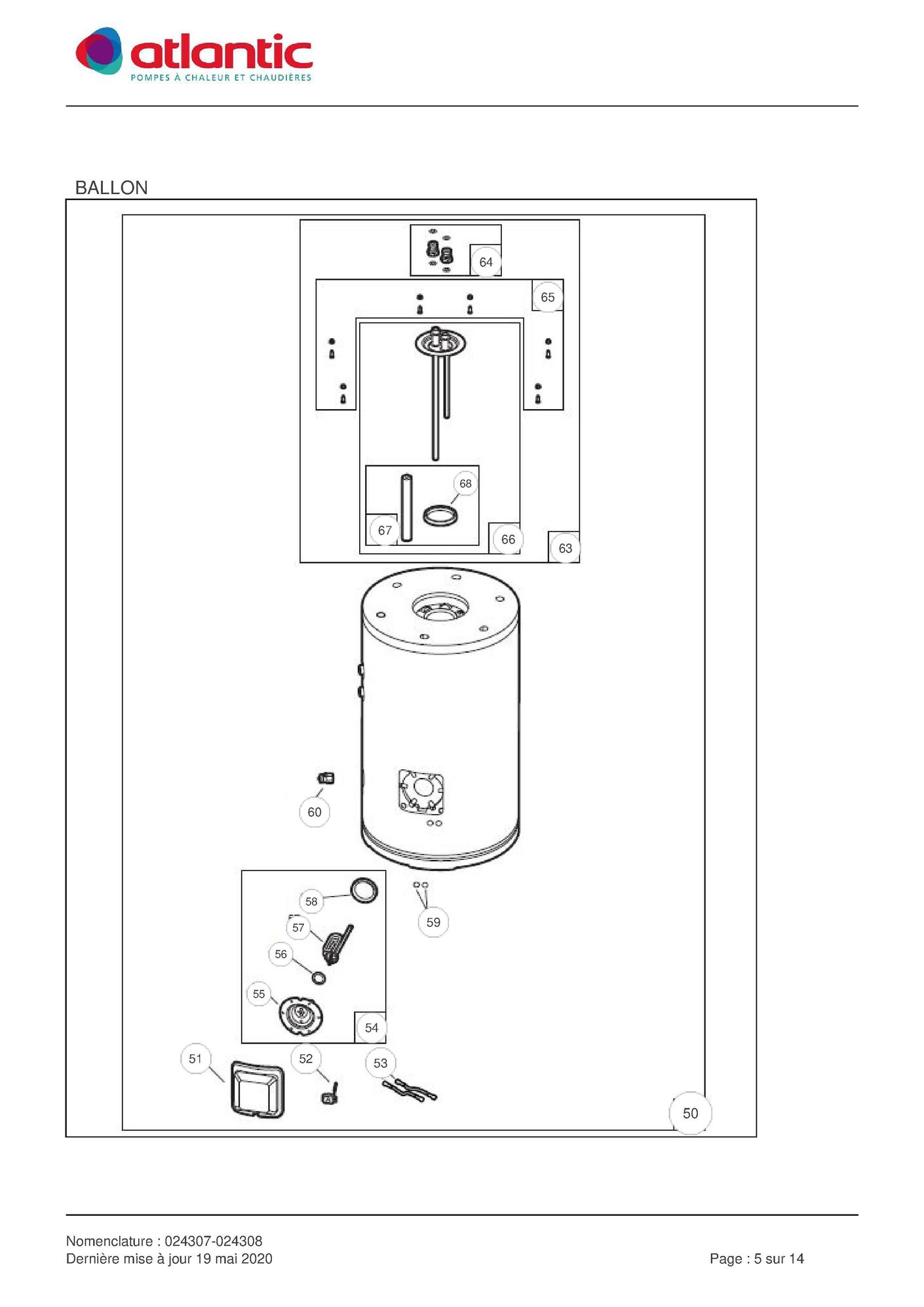 atlantic
POMPES À CHALEUR ET CHAUDIÈRES

BALLON

64
65
68
67
66
63
60
58
57
56
55
54
59
51
52
53
50

Nomenclature : 024307-024308
Dernière mise à jour 19 mai 2020

Page : 5 sur 14