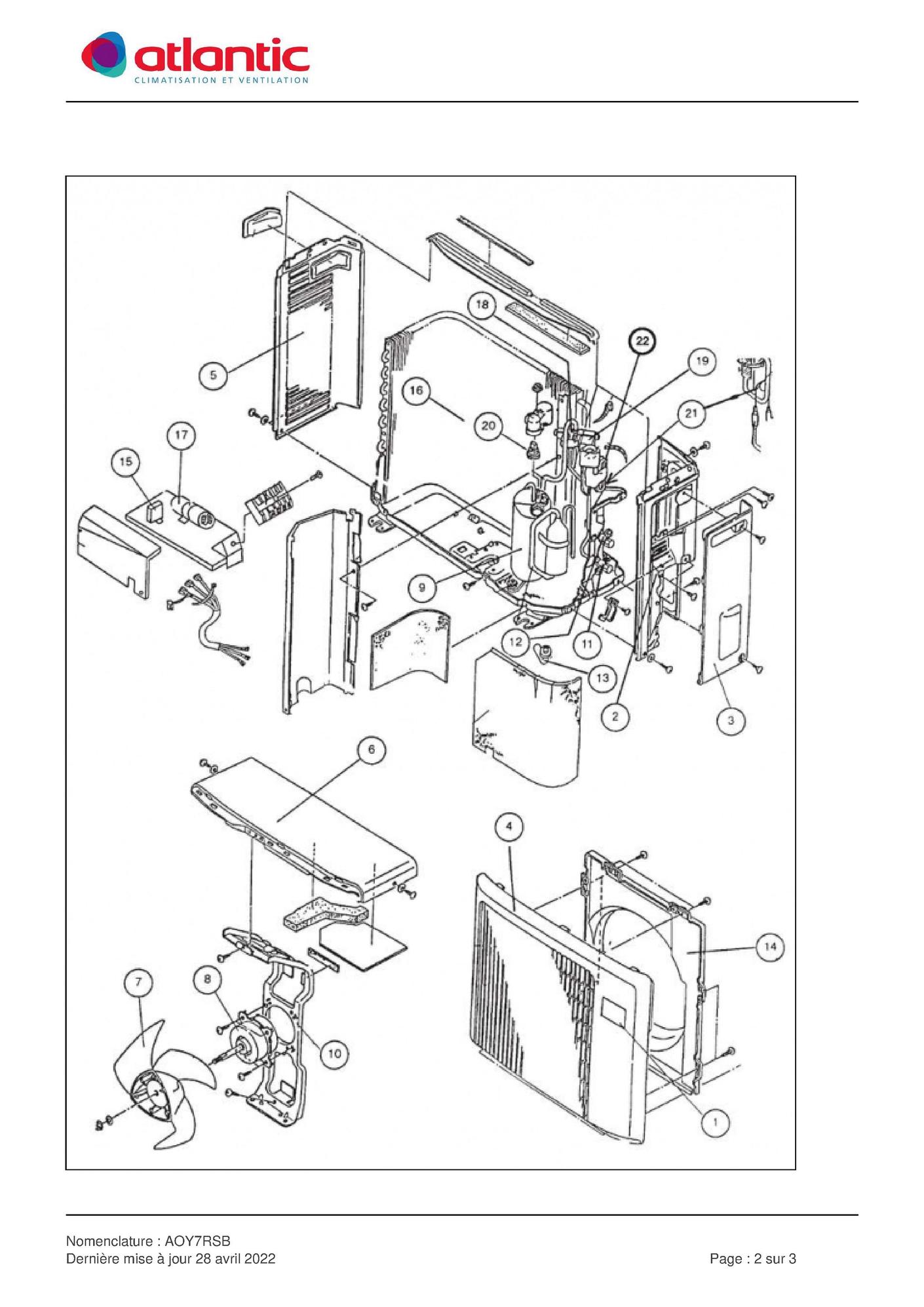 atlantic
CLIMATISATION ET VENTILATION

18
22
19
5
16
20
21
17
15
9
12
11
13
2
3
6
4
14
7
8
10
1

Nomenclature : AOY7RSB
Dernière mise à jour 28 avril 2022

Page : 2 sur 3