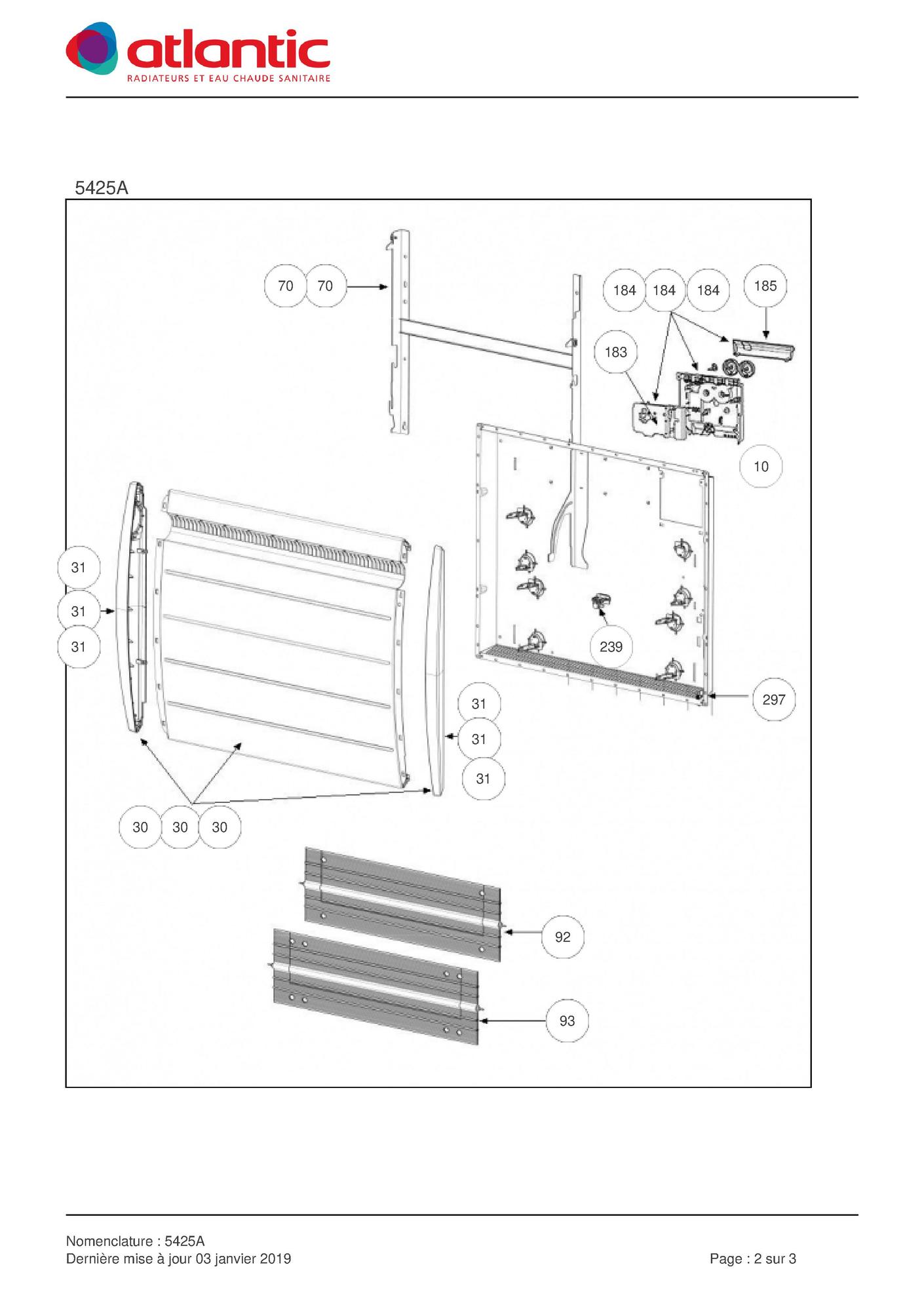 atlantic
RADIATEURS ET EAU CHAUDE SANITAIRE

5425A

70 70

184 184 184 185

183

10

31
31
31

239

297

31
31
31

30 30 30

92

93

Nomenclature : 5425A
Dernière mise à jour 03 janvier 2019

Page : 2 sur 3