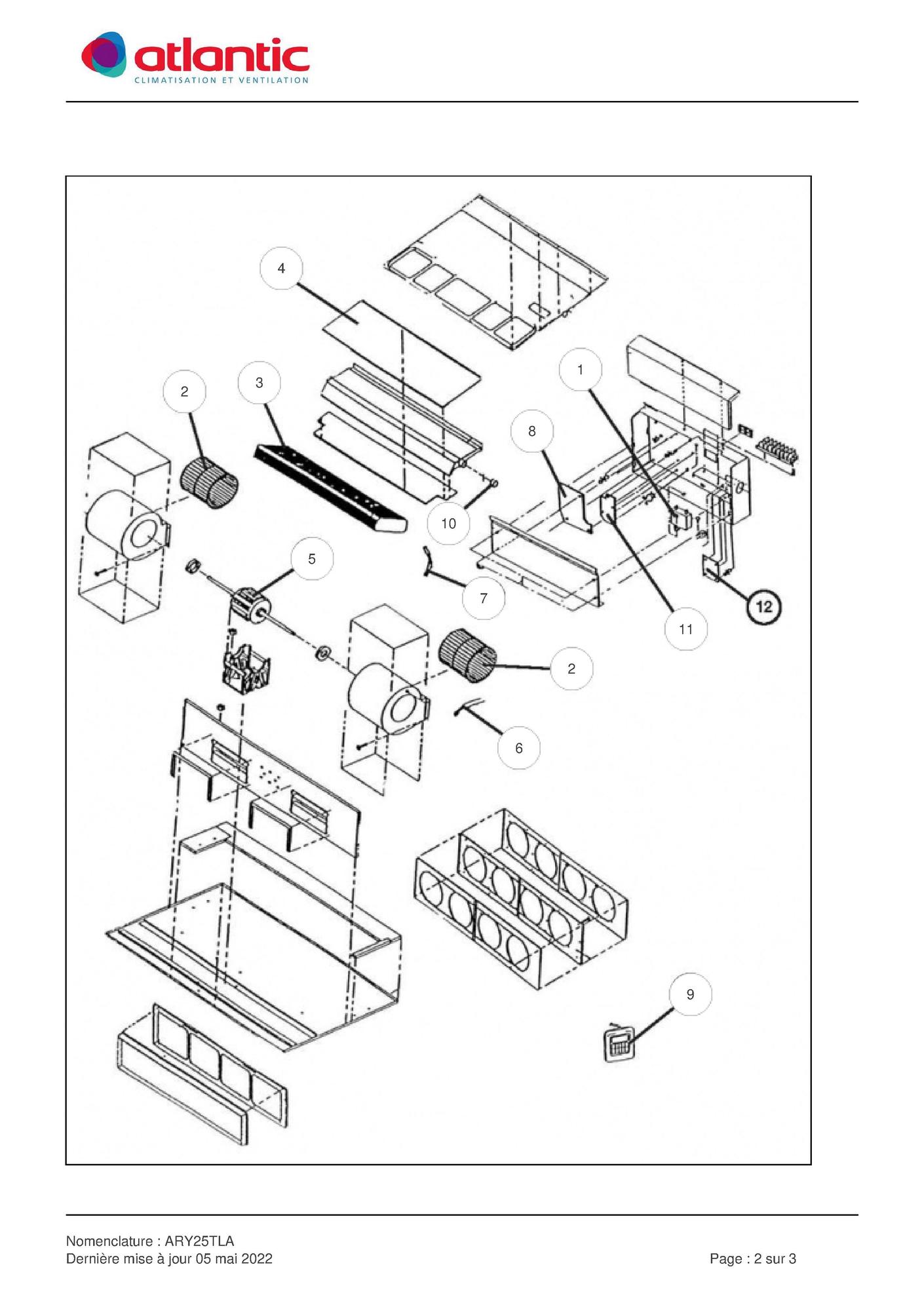 atlantic
CLIMATISATION ET VENTILATION

4
1
2
3
8
10
5
7
12
11
2
6
9

Nomenclature : ARY25TLA
Dernière mise à jour 05 mai 2022

Page : 2 sur 3