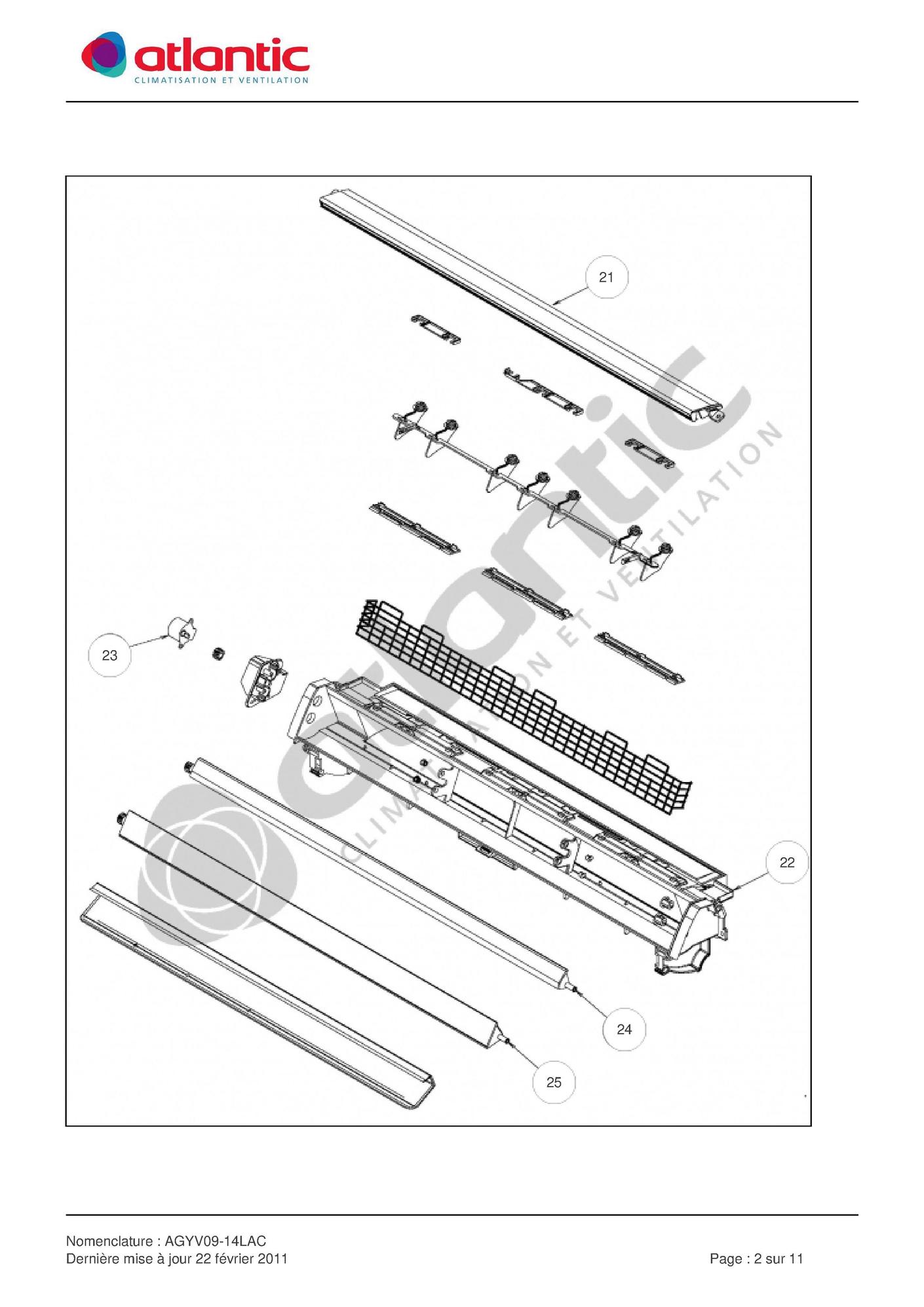 atlantic
CLIMATISATION ET VENTILATION

21

23

22

24

25

atlantic
CLIMATISATION ET VENTILATION

Nomenclature : AGYV09-14LAC
Dernière mise à jour 22 février 2011

Page : 2 sur 11