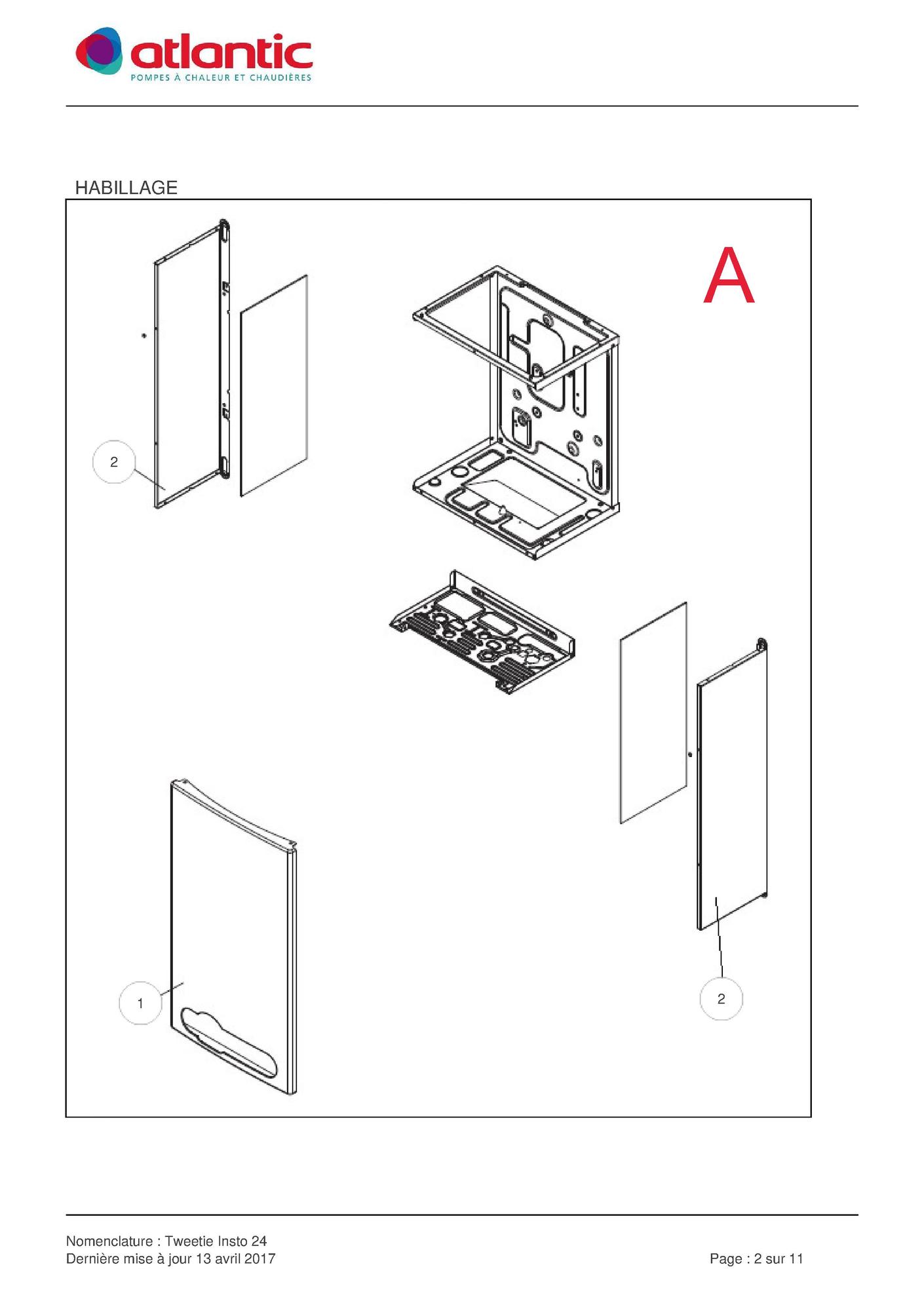 atlantic
POMPES À CHALEUR ET CHAUDIÈRES

HABILLAGE

A

2

1

2

Nomenclature : Tweetie Insto 24
Dernière mise à jour 13 avril 2017

Page : 2 sur 11