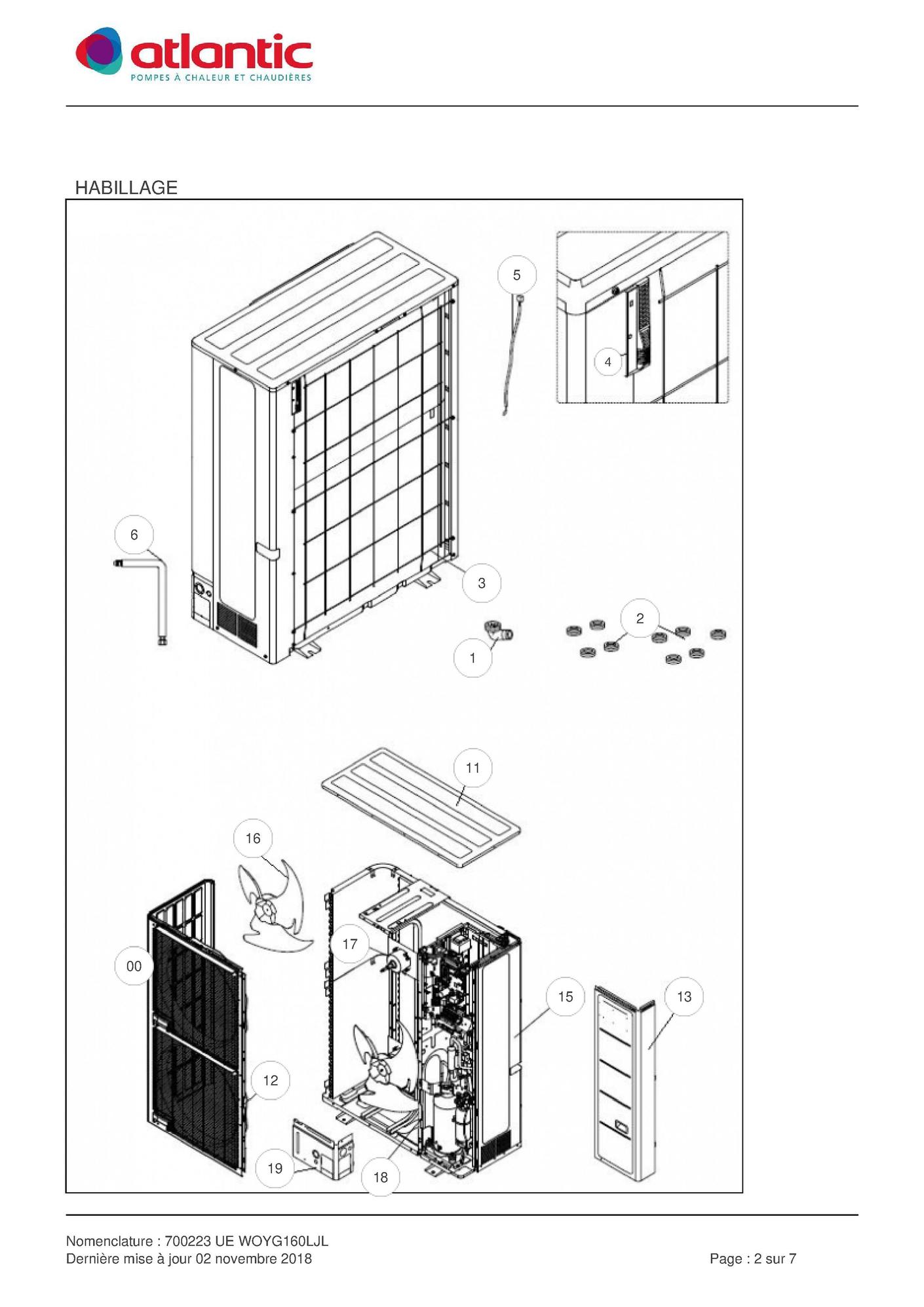 atlantic
POMPES À CHALEUR ET CHAUDIÈRES

HABILLAGE

5
4
6
3
2
1
11
16
17
00
15
13
12
19
18

Nomenclature : 700223 UE WOYG160LJL
Dernière mise à jour 02 novembre 2018

Page : 2 sur 7