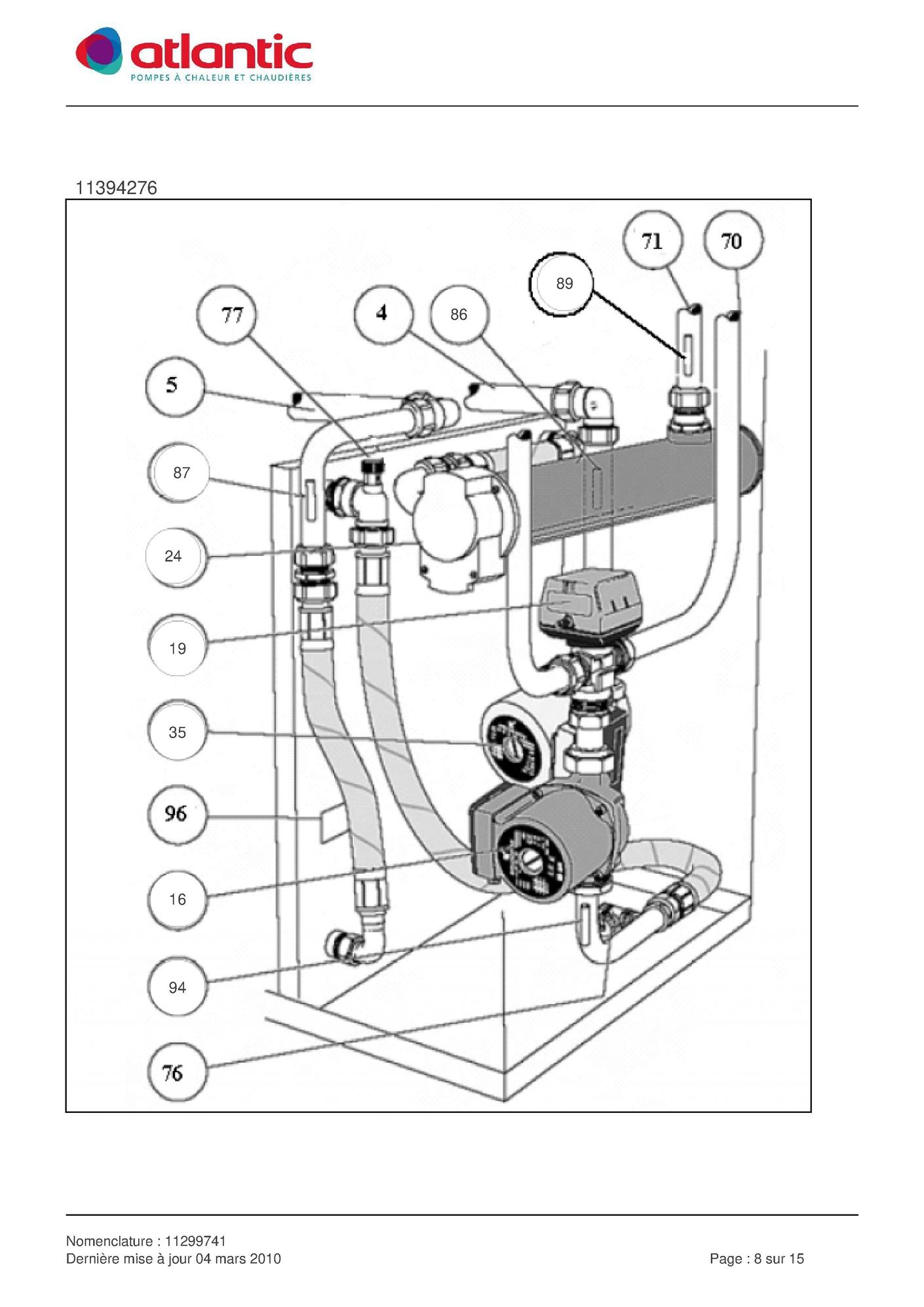 atlantic
POMPES À CHALEUR ET CHAUDIÈRES

11394276

71
70
89
77
4
86
5
87
24
19
35
96
16
94
76

Nomenclature : 11299741
Dernière mise à jour 04 mars 2010

Page : 8 sur 15