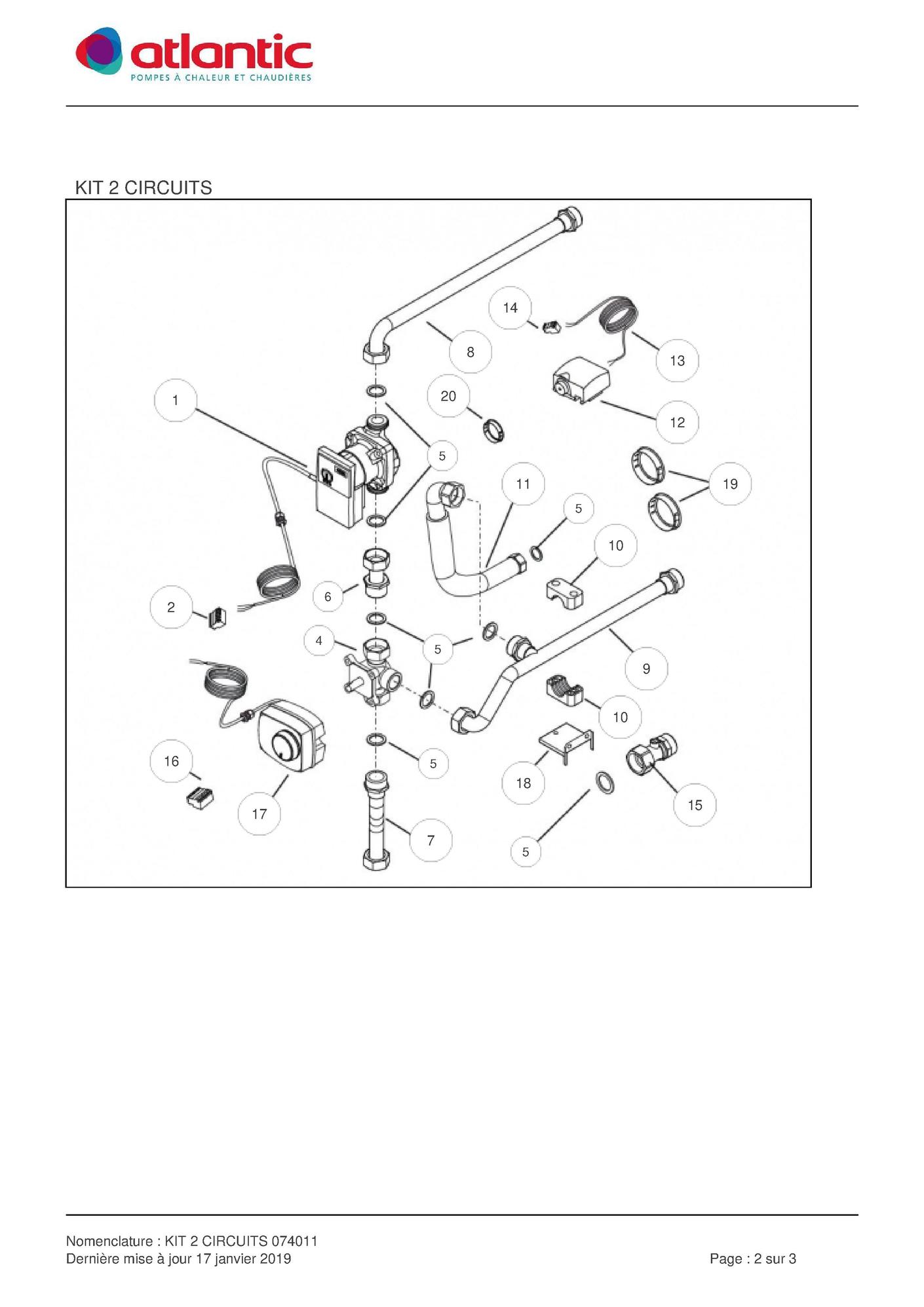 atlantic
POMPES À CHALEUR ET CHAUDIÈRES

KIT 2 CIRCUITS

14
8
13
1
20
12
5
11
19
5
10
2
6
4
5
9
10
16
5
18
15
17
7
5

Nomenclature : KIT 2 CIRCUITS 074011
Dernière mise à jour 17 janvier 2019
Page : 2 sur 3