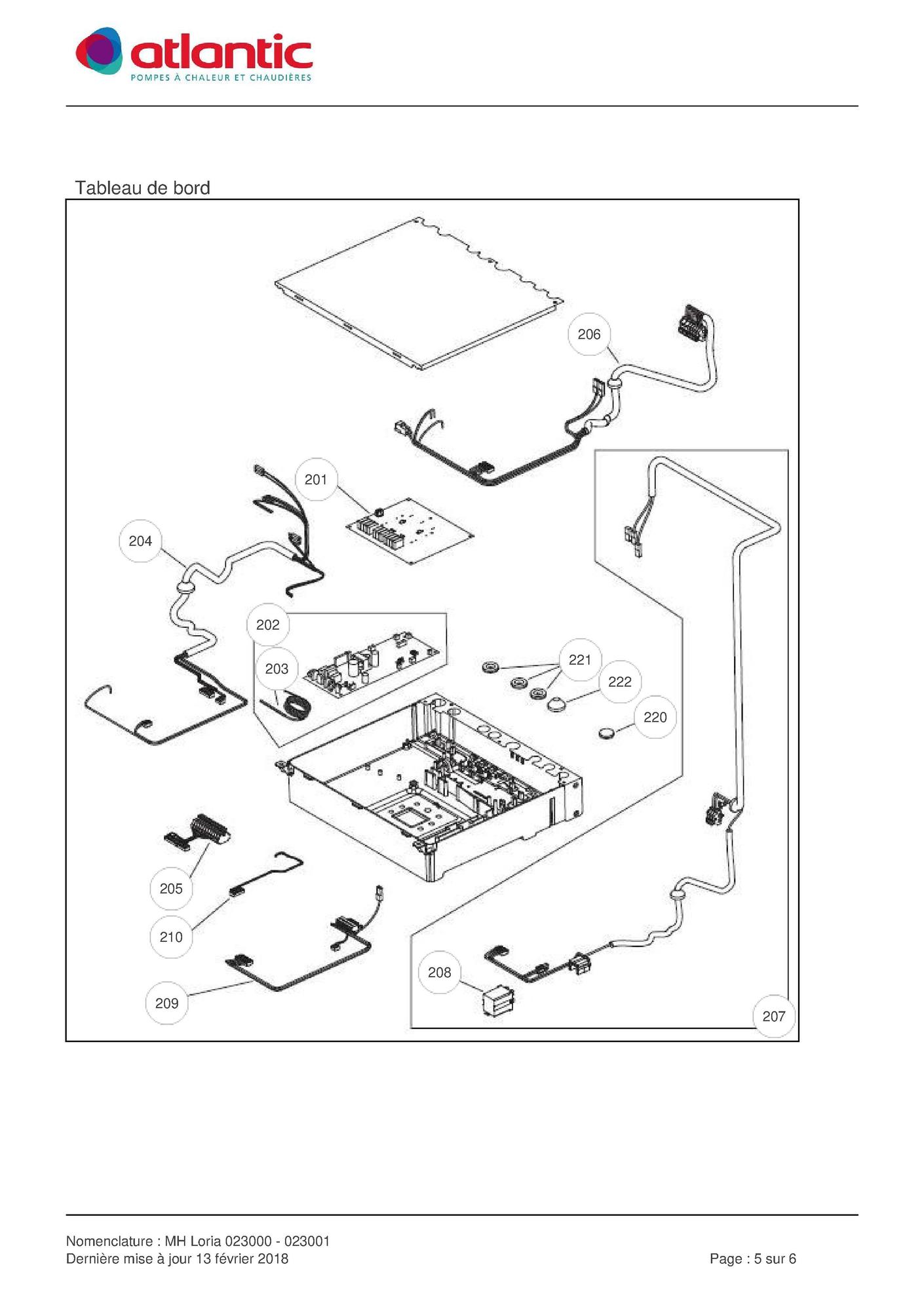 atlantic
POMPES À CHALEUR ET CHAUDIÈRES

Tableau de bord

206
201
204
202
203
221
222
220
205
210
209
208
207

Nomenclature : MH Loria 023000 - 023001
Dernière mise à jour 13 février 2018

Page : 5 sur 6