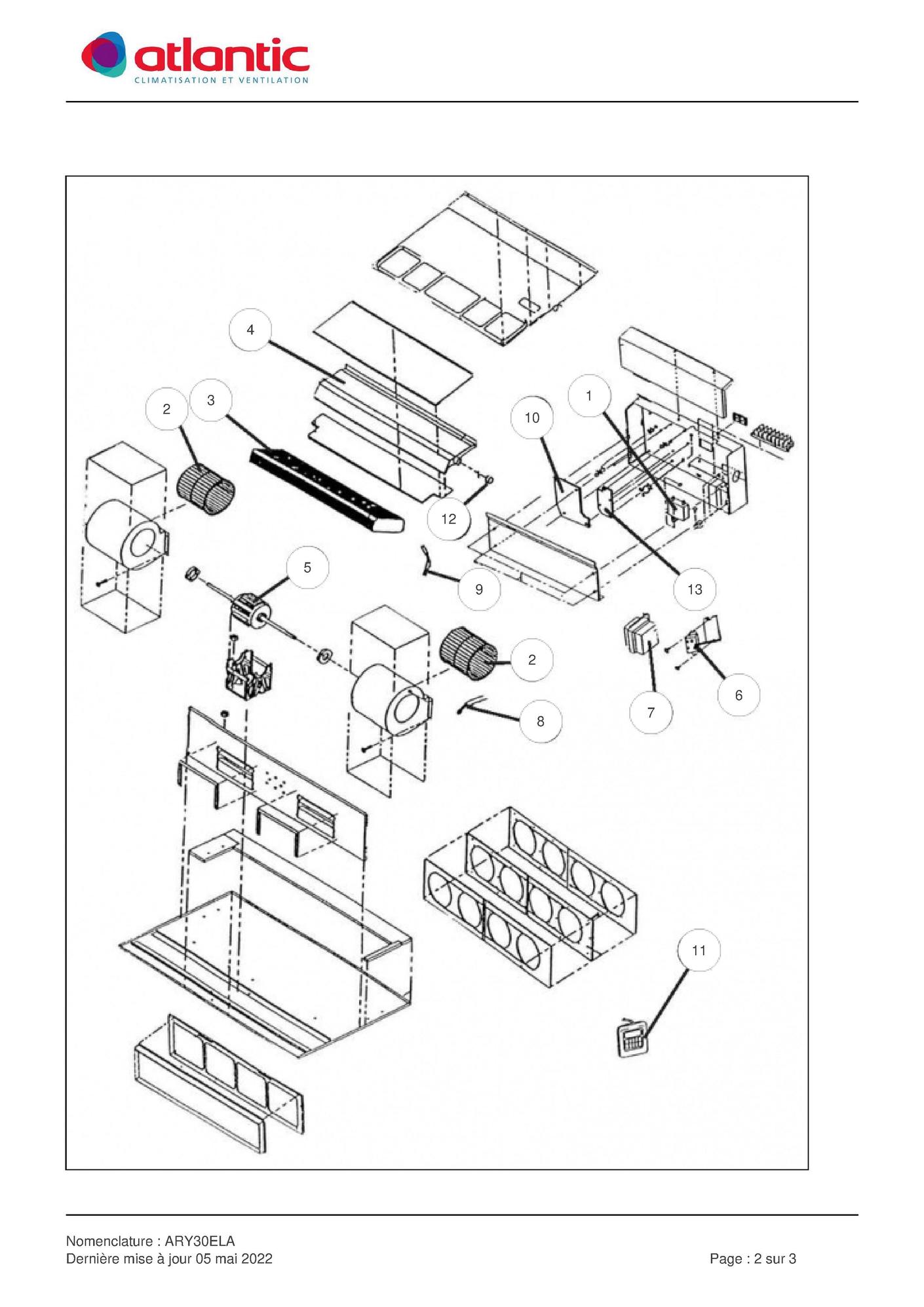 atlantic
CLIMATISATION ET VENTILATION

4

2

3

1

10

12

5

9

13

2

8

7

6

11

Nomenclature : ARY30ELA
Dernière mise à jour 05 mai 2022

Page : 2 sur 3