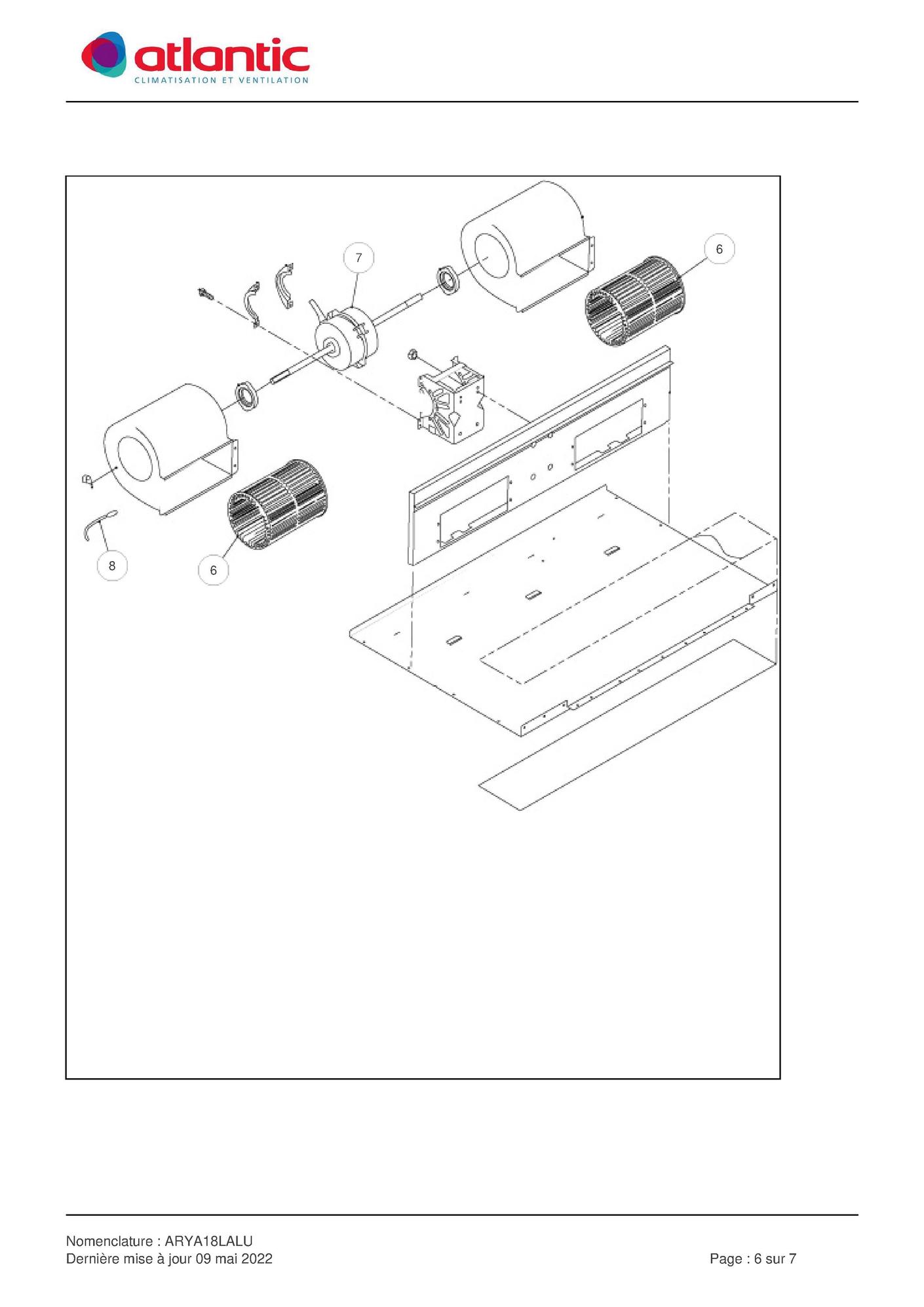 atlantic
CLIMATISATION ET VENTILATION

7

6

8

6

Nomenclature : ARYA18LALU
Dernière mise à jour 09 mai 2022

Page : 6 sur 7