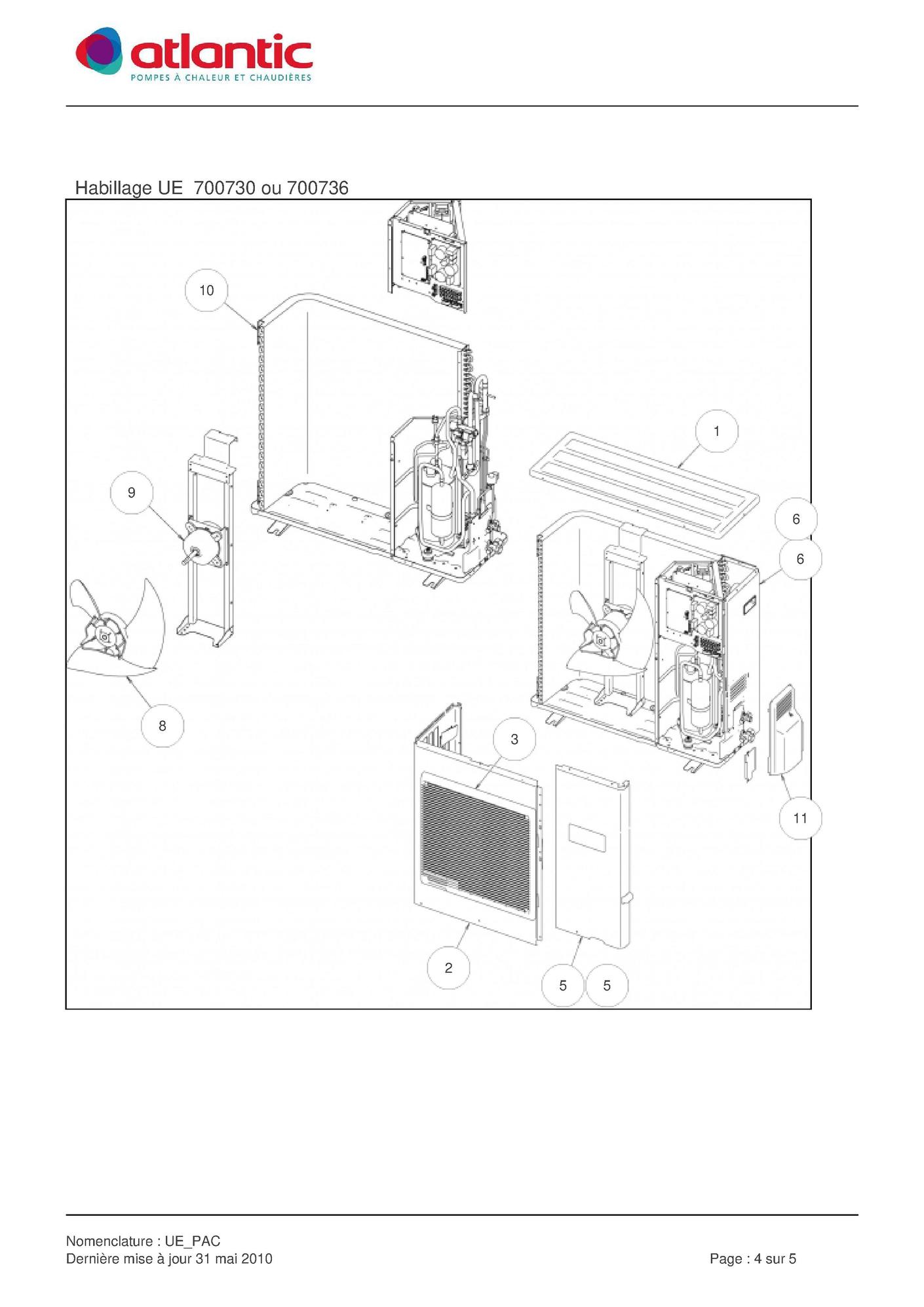 atlantic
POMPES À CHALEUR ET CHAUDIÈRES

Habillage UE 700730 ou 700736

10

1

9

6

6

8

3

11

2

5 5

Nomenclature : UE_PAC
Dernière mise à jour 31 mai 2010

Page : 4 sur 5