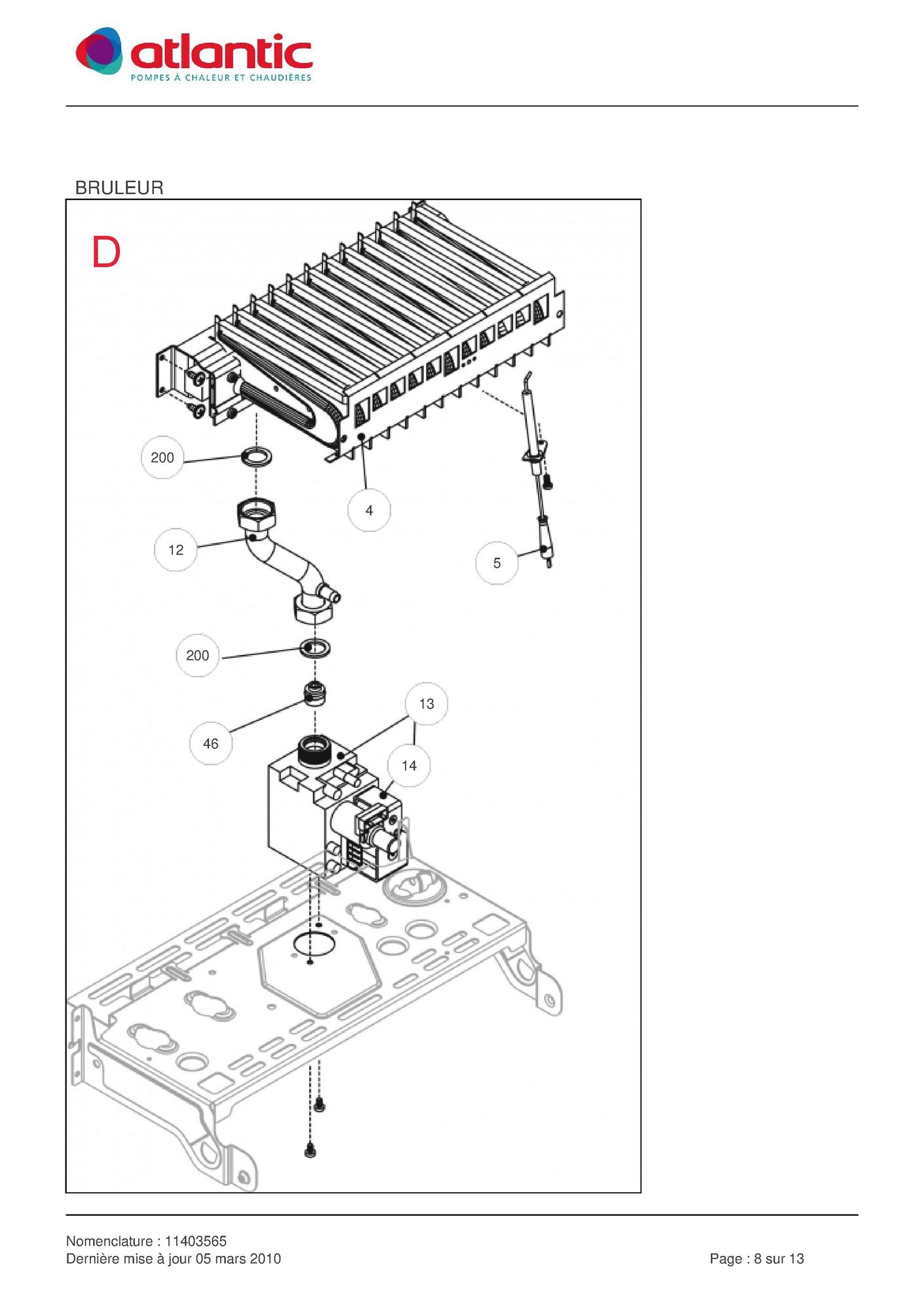 atlantic
POMPES À CHALEUR ET CHAUDIÈRES

BRULEUR

D

200

4

12

5

200

13

46

14

Nomenclature : 11403565
Dernière mise à jour 05 mars 2010

Page : 8 sur 13