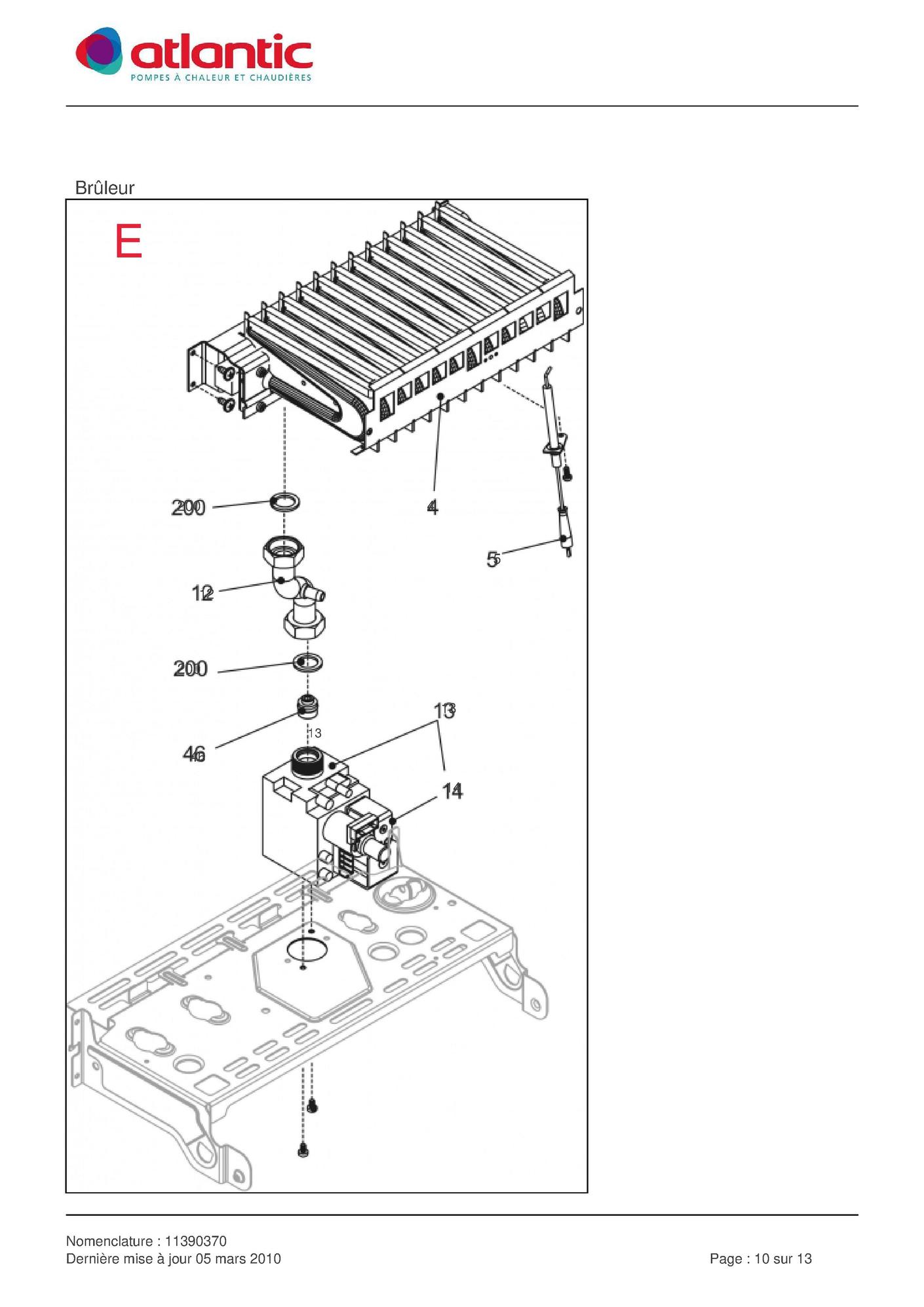 atlantic
POMPES À CHALEUR ET CHAUDIÈRES

Brûleur

E

200

4

5

12

200

13

13

46

14

Nomenclature : 11390370
Dernière mise à jour 05 mars 2010

Page : 10 sur 13