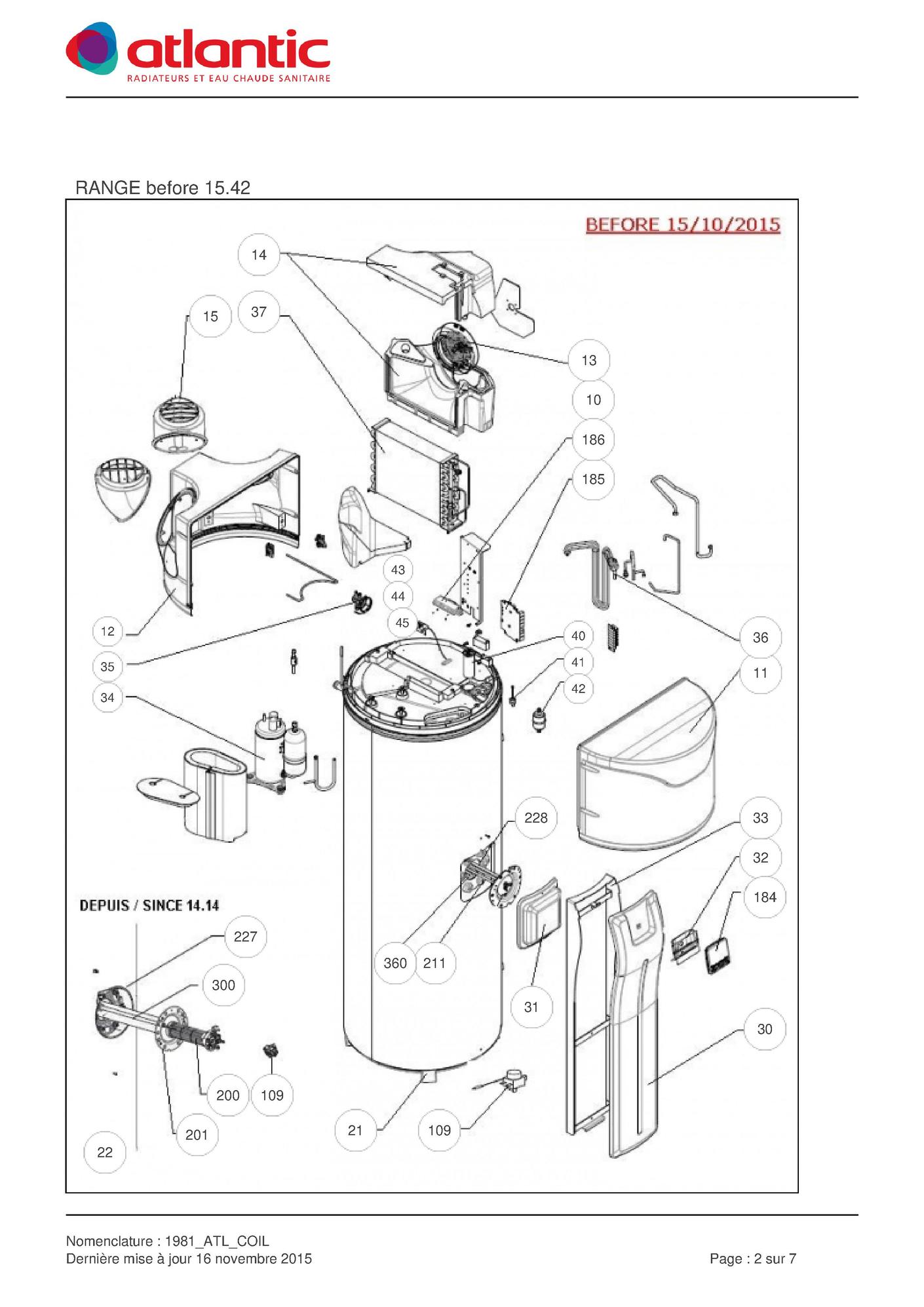 atlantic
RADIATEURS ET EAU CHAUDE SANITAIRE

RANGE before 15.42

BEFORE 15/10/2015

14
15
37
13
10
186
185
43
44
45
12
35
34
40
41
42
36
11
228
33
32
184
DEPUIS / SINCE 14.14
227
300
360
211
31
30
200
109
201
22
21
109

Nomenclature : 1981_ATL_COIL
Dernière mise à jour 16 novembre 2015
Page : 2 sur 7