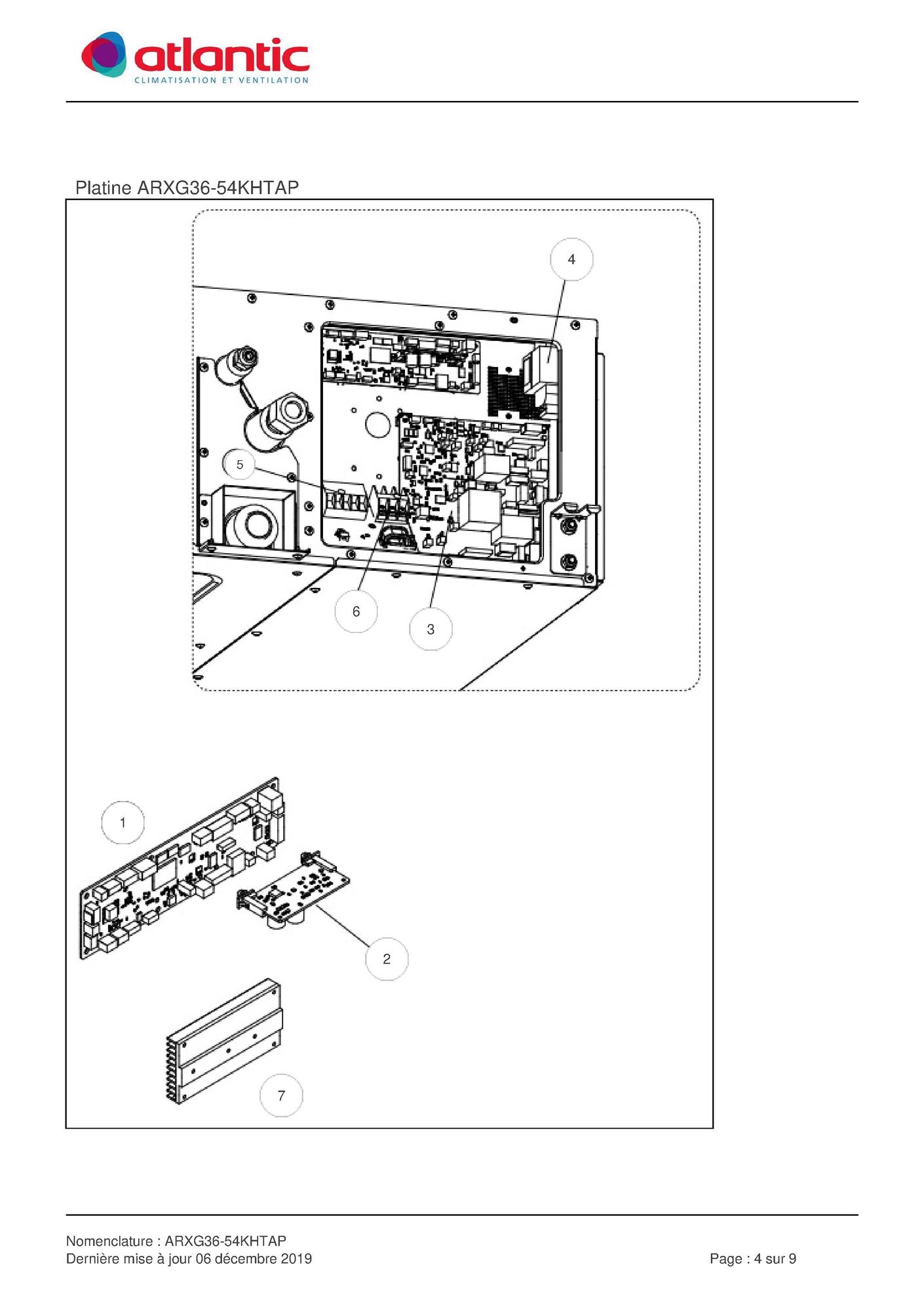 atlantic
CLIMATISATION ET VENTILATION

Platine ARXG36-54KHTAP

4

5

6

3

1

2

7

Nomenclature : ARXG36-54KHTAP
Dernière mise à jour 06 décembre 2019

Page : 4 sur 9