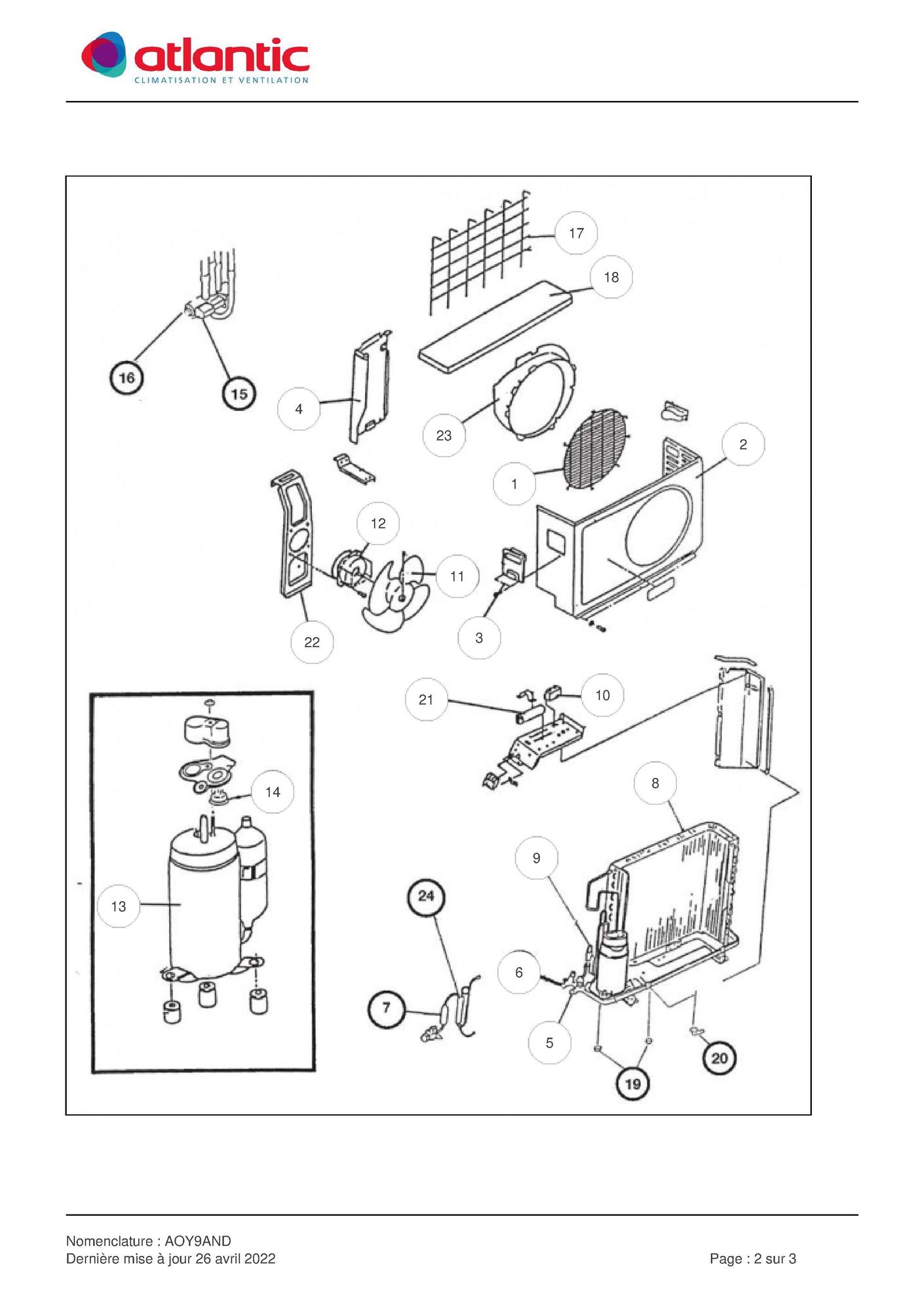 atlantic
CLIMATISATION ET VENTILATION

17
18
16
15
4
23
2
1
12
11
22
3
21
10
14
8
9
13
24
6
7
5
20
19

Nomenclature : AOY9AND
Dernière mise à jour 26 avril 2022

Page : 2 sur 3