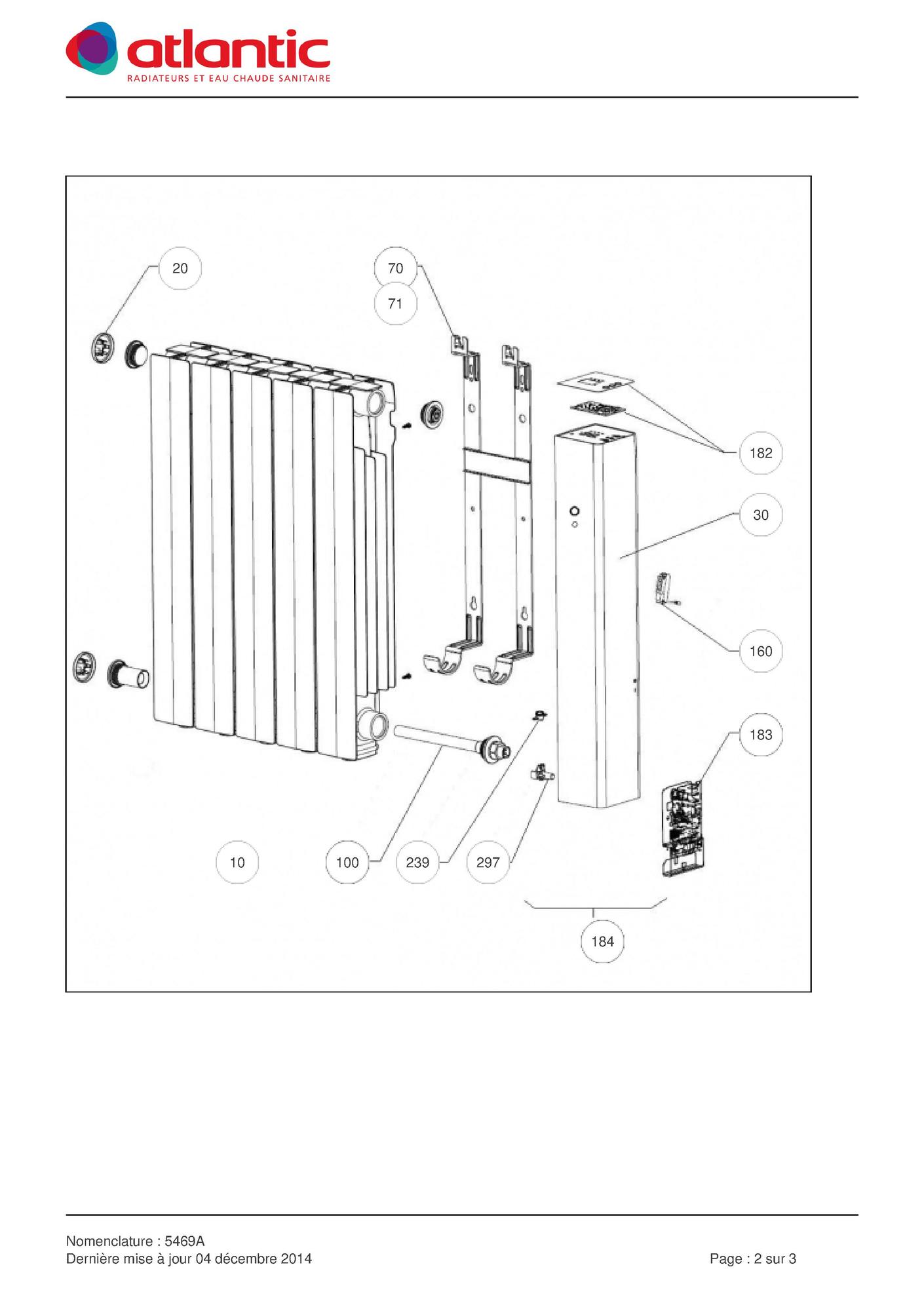 atlantic
RADIATEURS ET EAU CHAUDE SANITAIRE

20

70

71

182

30

160

183

10

100

239

297

184

Nomenclature : 5469A
Dernière mise à jour 04 décembre 2014

Page : 2 sur 3