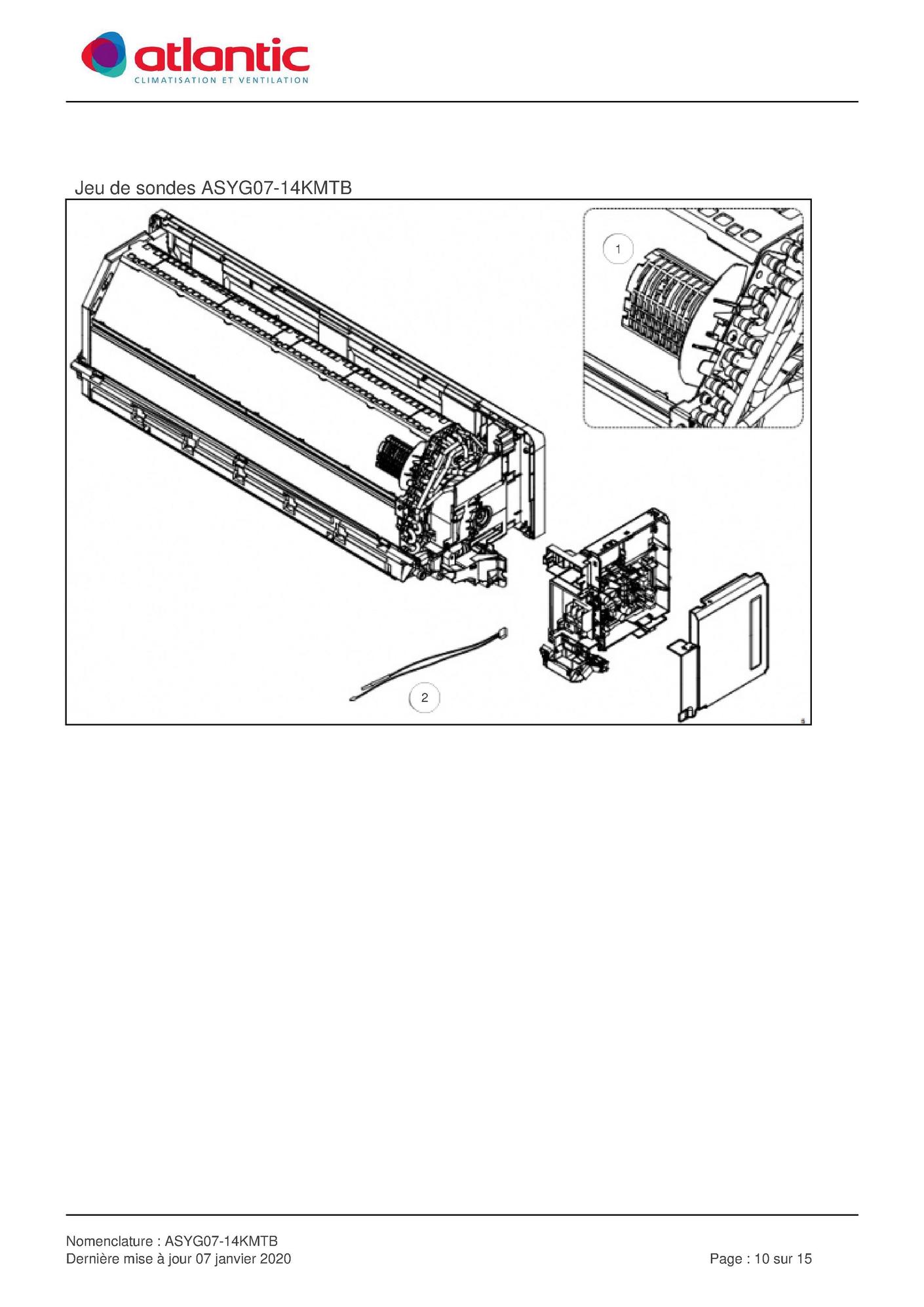 atlantic
CLIMATISATION ET VENTILATION

Jeu de sondes ASYG07-14KMTB

1

2

Nomenclature : ASYG07-14KMTB
Dernière mise à jour 07 janvier 2020

Page : 10 sur 15