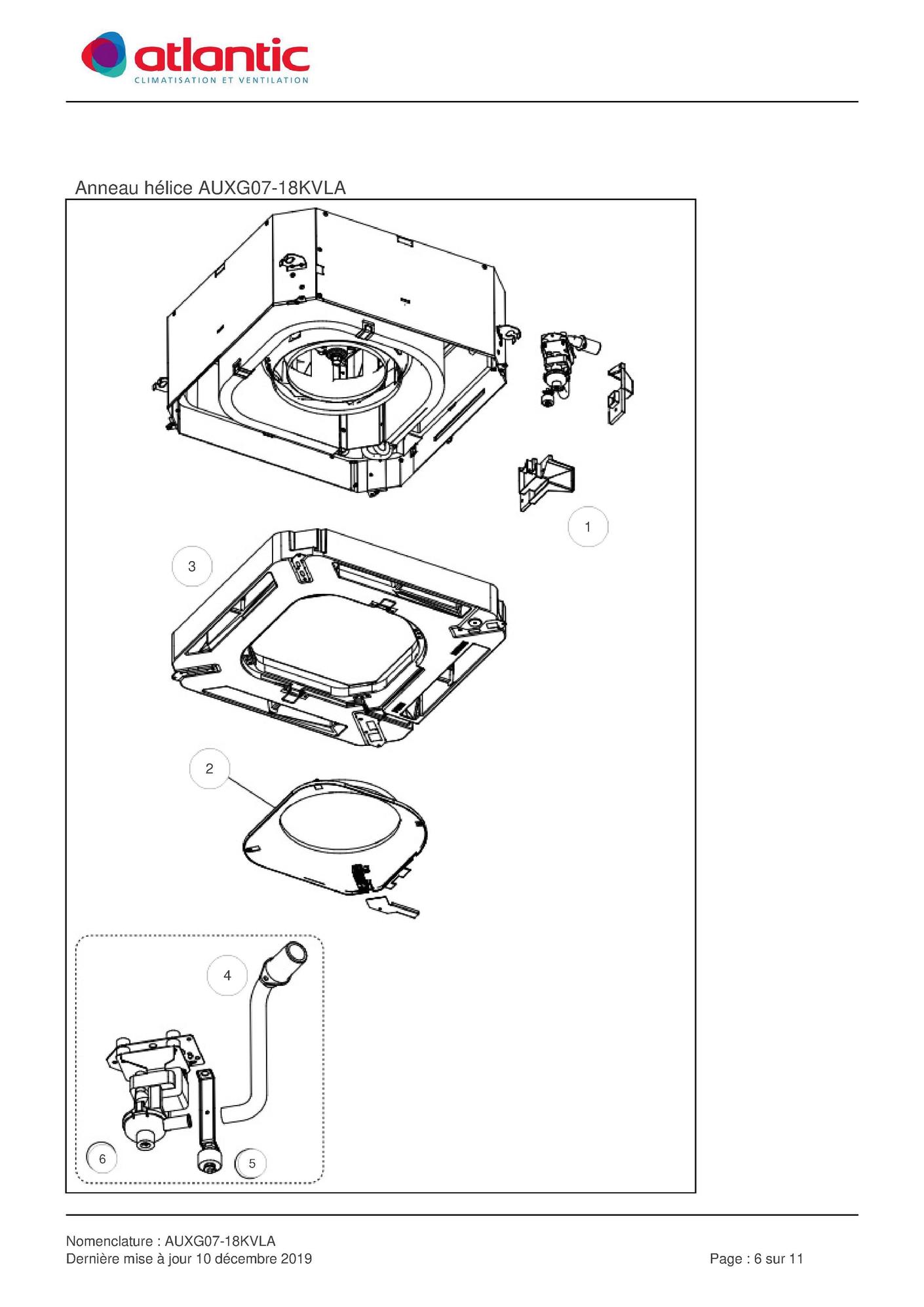 atlantic
CLIMATISATION ET VENTILATION

Anneau hélice AUXG07-18KVLA

1

3

2

4

6

5

Nomenclature : AUXG07-18KVLA
Dernière mise à jour 10 décembre 2019

Page : 6 sur 11