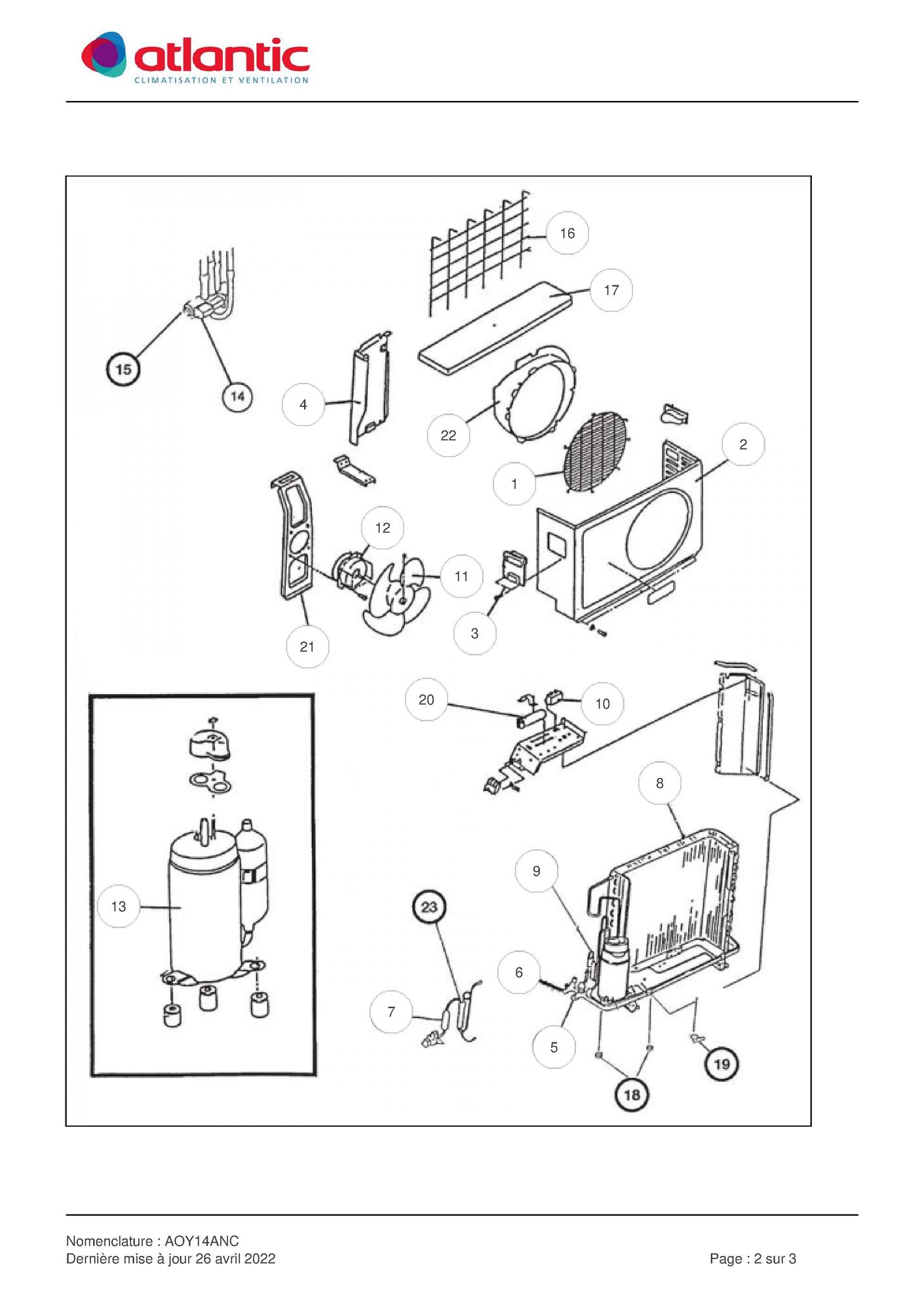 atlantic
CLIMATISATION ET VENTILATION

16
17
15
14
4
22
2
1
12
11
3
21
20
10
8
9
13
23
6
7
5
19
18

Nomenclature : AOY14ANC
Dernière mise à jour 26 avril 2022

Page : 2 sur 3