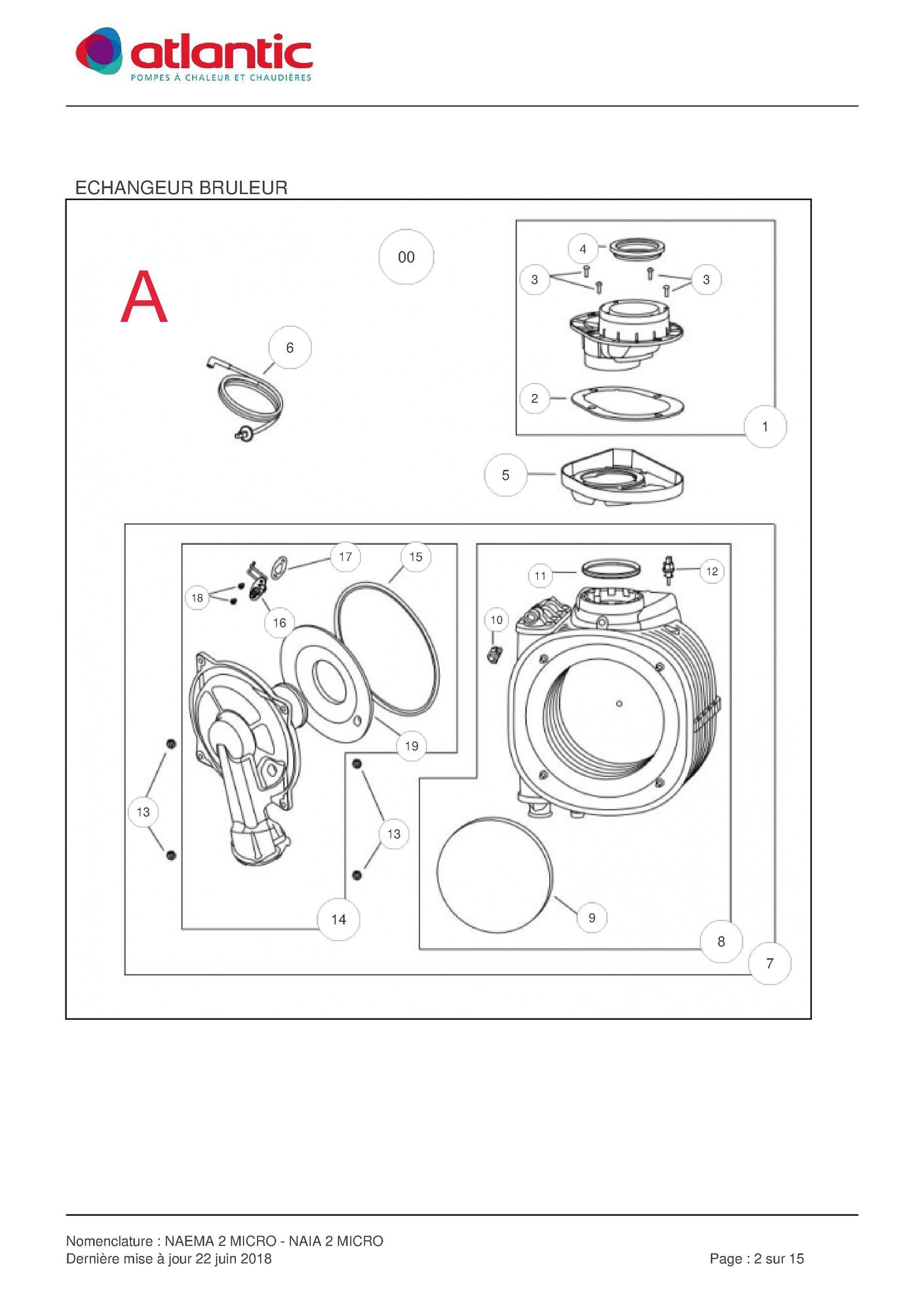 atlantic
POMPES À CHALEUR ET CHAUDIÈRES

ECHANGEUR BRULEUR

A

00

4
3
3
6
2
1
5
17
15
11
12
18
16
10
19
13
13
14
9
8
7

Nomenclature : NAEMA 2 MICRO - NAIA 2 MICRO
Dernière mise à jour 22 juin 2018

Page : 2 sur 15