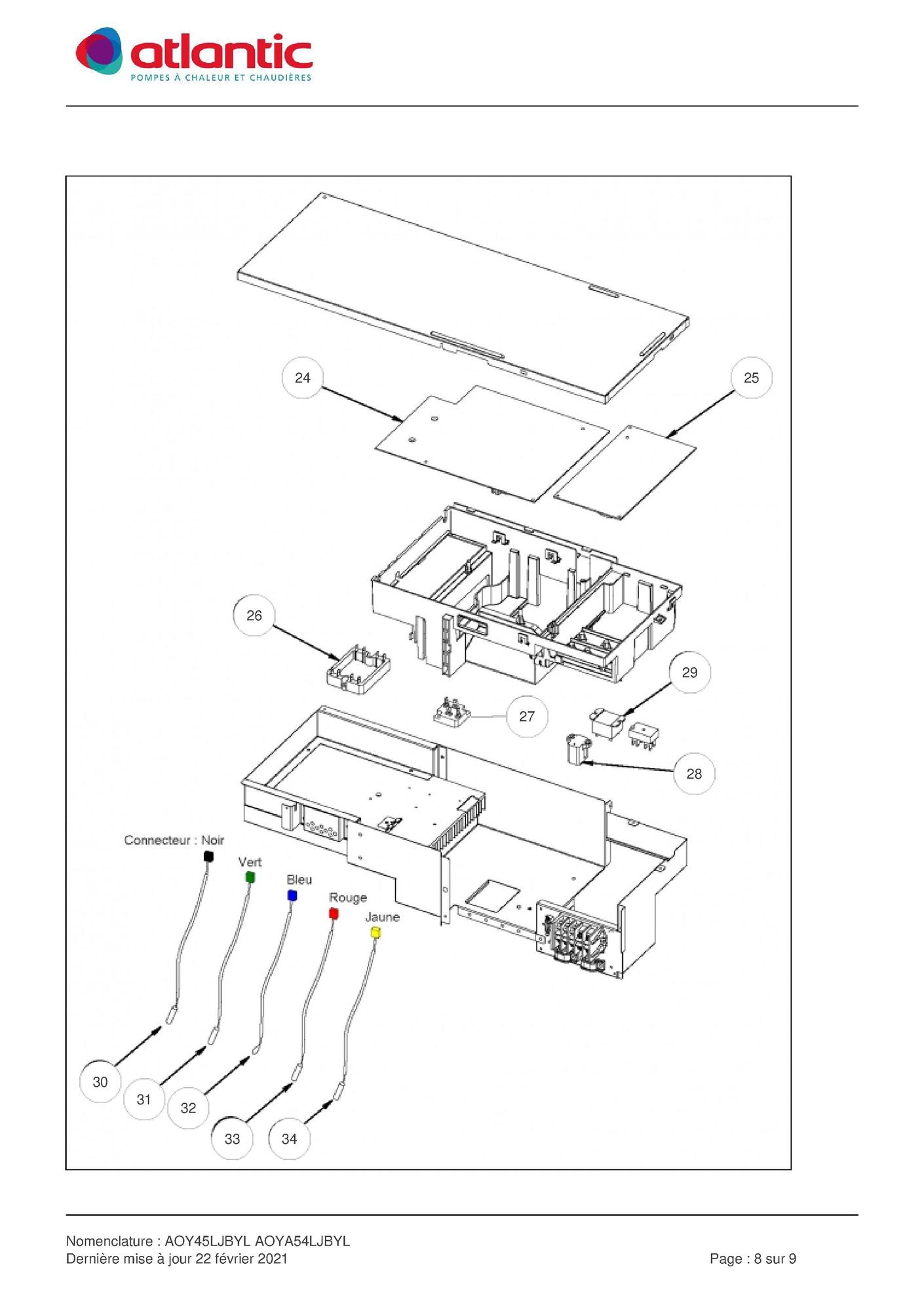 atlantic
POMPES À CHALEUR ET CHAUDIÈRES

24

25

26

29

27

28

Connecteur : Noir

Vert

Bleu

Rouge

Jaune

30

31

32

33

34

Nomenclature : AOY45LJBYL AOYA54LJBYL
Dernière mise à jour 22 février 2021

Page : 8 sur 9