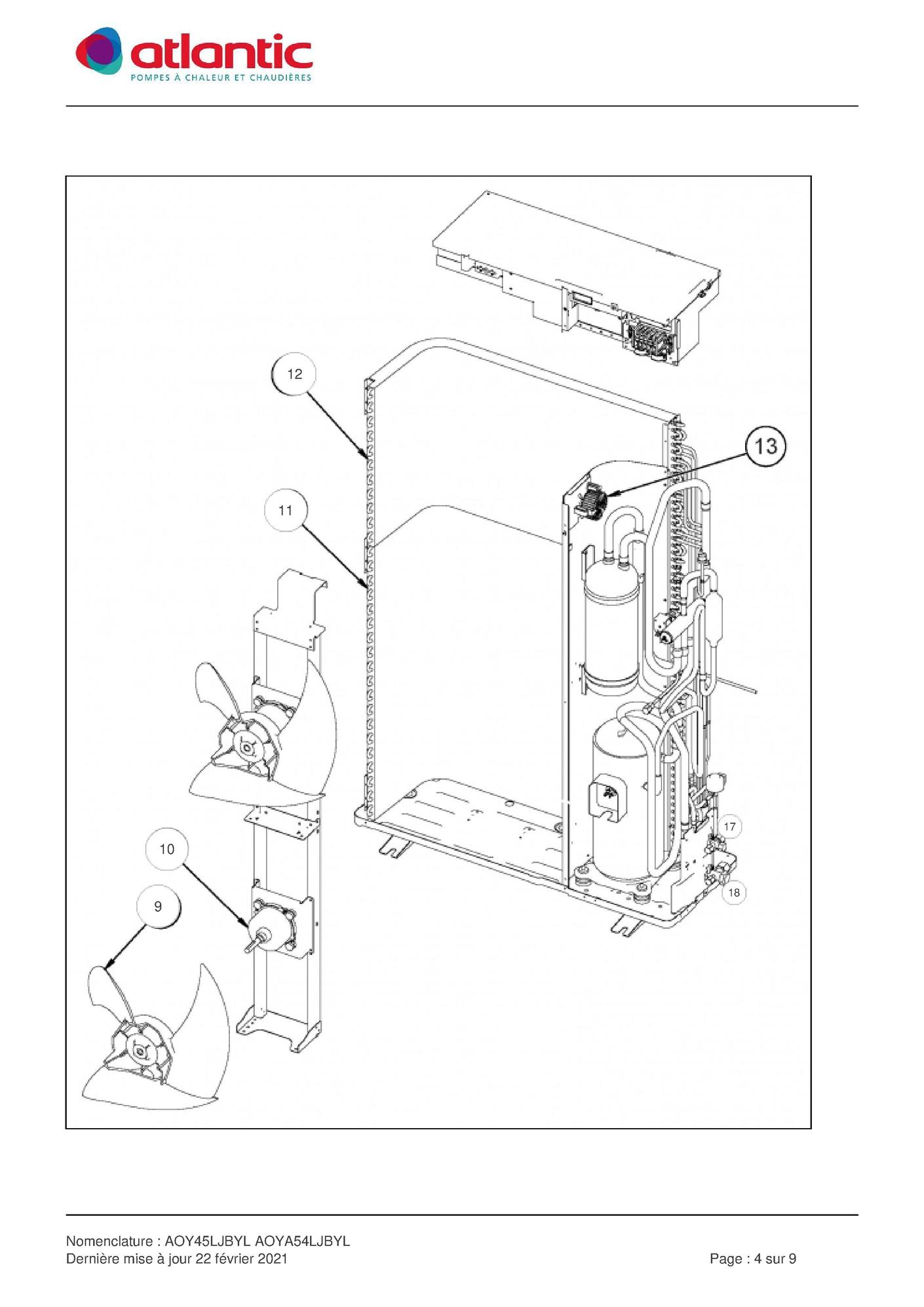 atlantic
POMPES À CHALEUR ET CHAUDIÈRES

12

13

11

17

10

18

9

Nomenclature : AOY45LJBYL AOYA54LJBYL
Dernière mise à jour 22 février 2021

Page : 4 sur 9