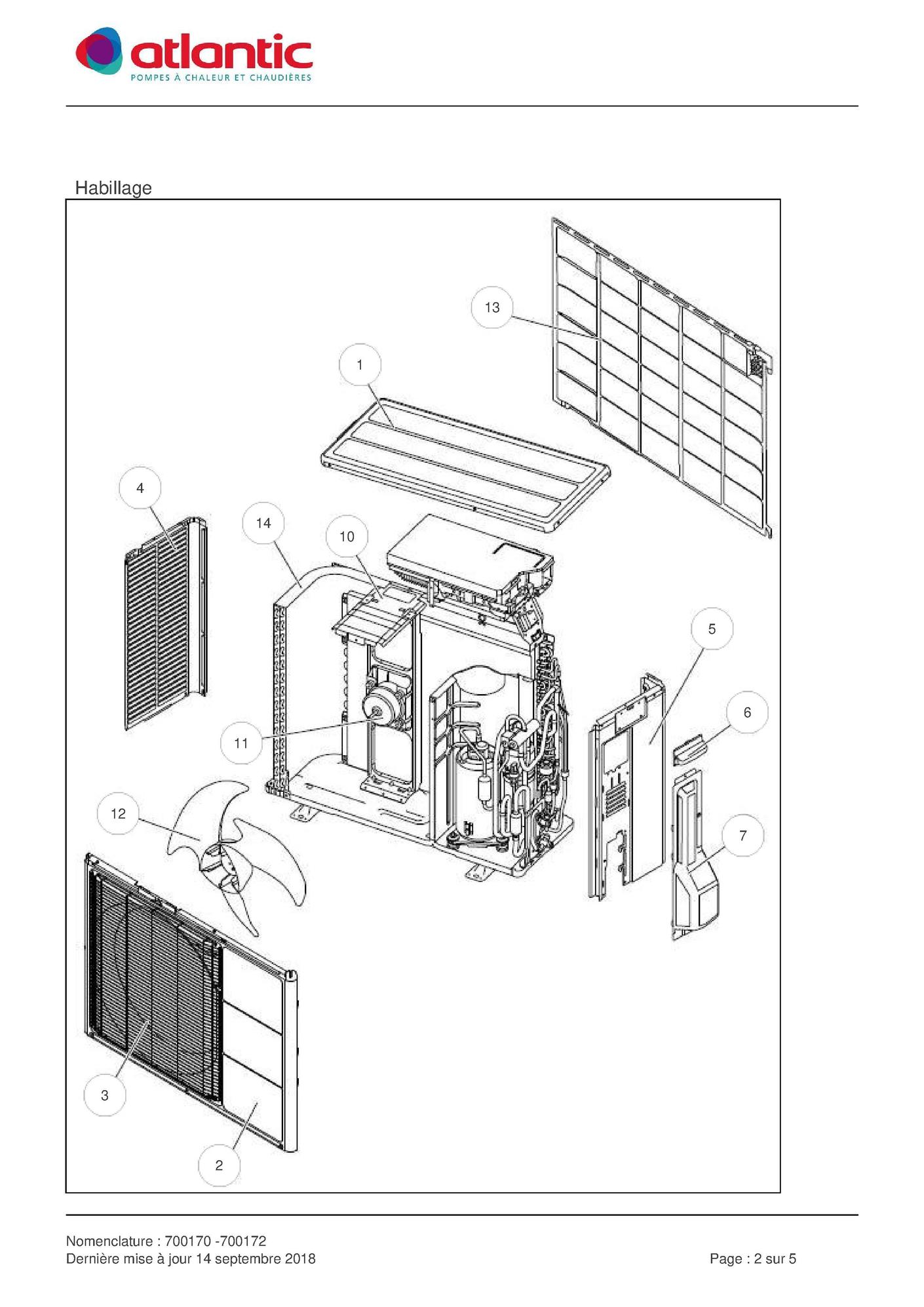 atlantic
POMPES À CHALEUR ET CHAUDIÈRES

Habillage

13
1
4
14
10
5
6
11
12
7
3
2

Nomenclature : 700170 -700172
Dernière mise à jour 14 septembre 2018

Page : 2 sur 5