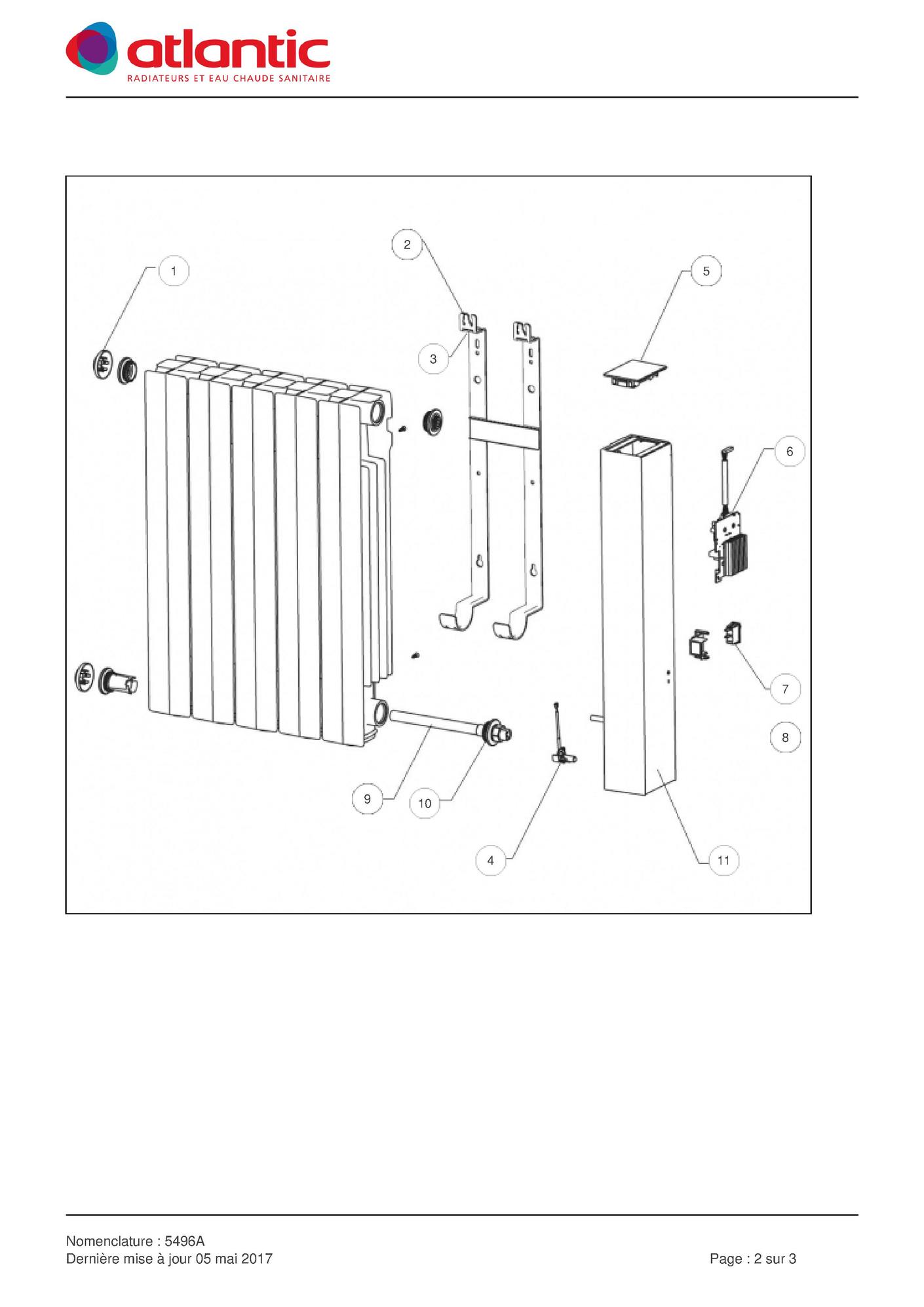 atlantic
RADIATEURS ET EAU CHAUDE SANITAIRE

2
1
5
3
6
7
8
9
10
4
11

Nomenclature : 5496A
Dernière mise à jour 05 mai 2017

Page : 2 sur 3