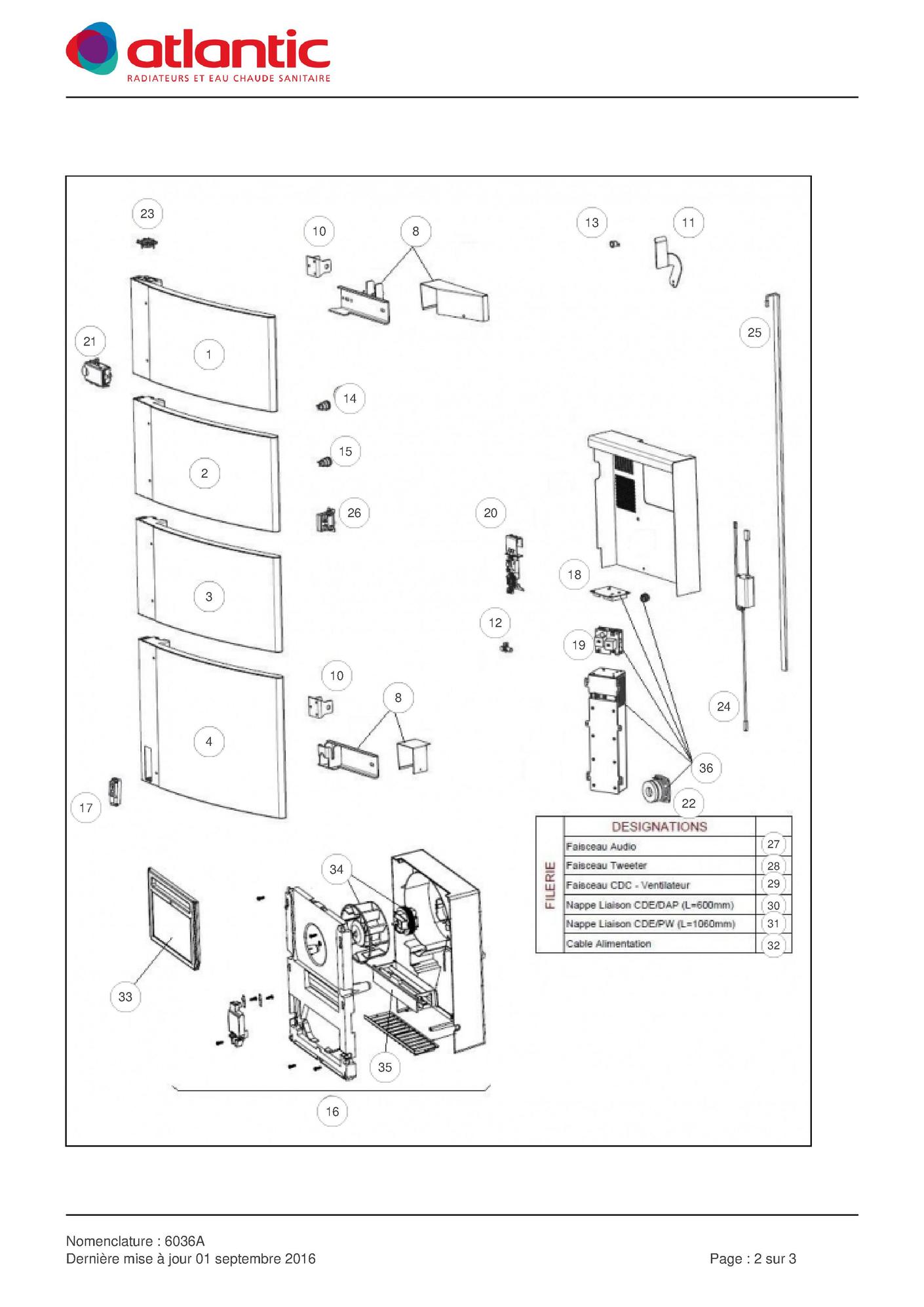 atlantic
RADIATEURS ET EAU CHAUDE SANITAIRE

23 10 8 13 11
21 1 25
14
15
2
26 20
18
3
12
19
10
8 24
4
36
17 22

| FILERIE | DESIGNATIONS | |
|---|---|---|
| | Faisceau Audio | 27 |
| | Faisceau Tweeter | 28 |
| | Faisceau CDC - Ventilateur | 29 |
| | Nappe Liaison CDE/DAP (L=600mm) | 30 |
| | Nappe Liaison CDE/PW (L=1060mm) | 31 |
| | Cable Alimentation | 32 |

34
33
35
16

Nomenclature : 6036A
Dernière mise à jour 01 septembre 2016
Page : 2 sur 3