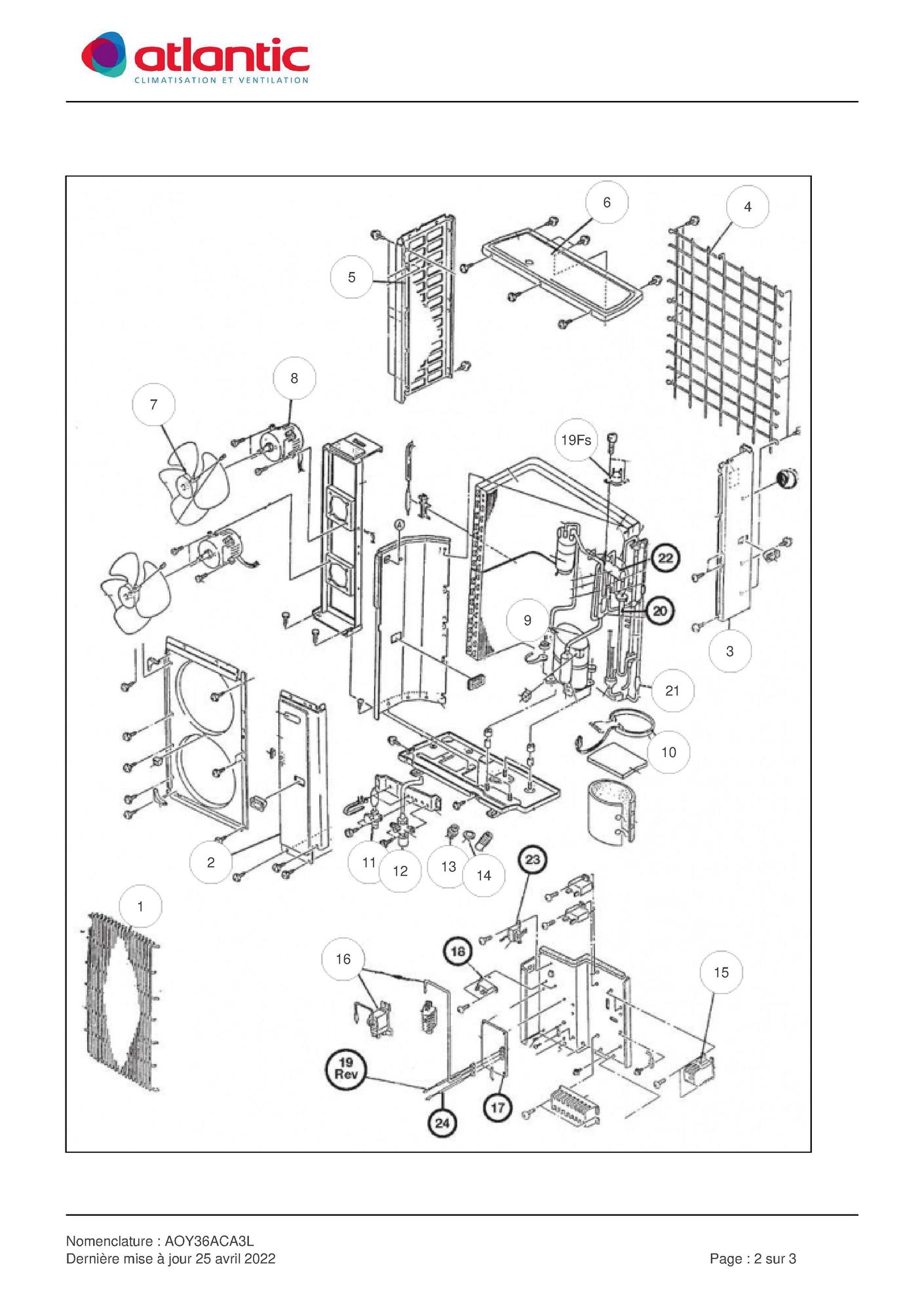 atlantic
CLIMATISATION ET VENTILATION

6
4
5
8
7
19Fs
A
22
20
9
3
21
10
2
11
12
13
14
23
1
16
18
15
19 Rev
17
24

Nomenclature : AOY36ACA3L
Dernière mise à jour 25 avril 2022

Page : 2 sur 3