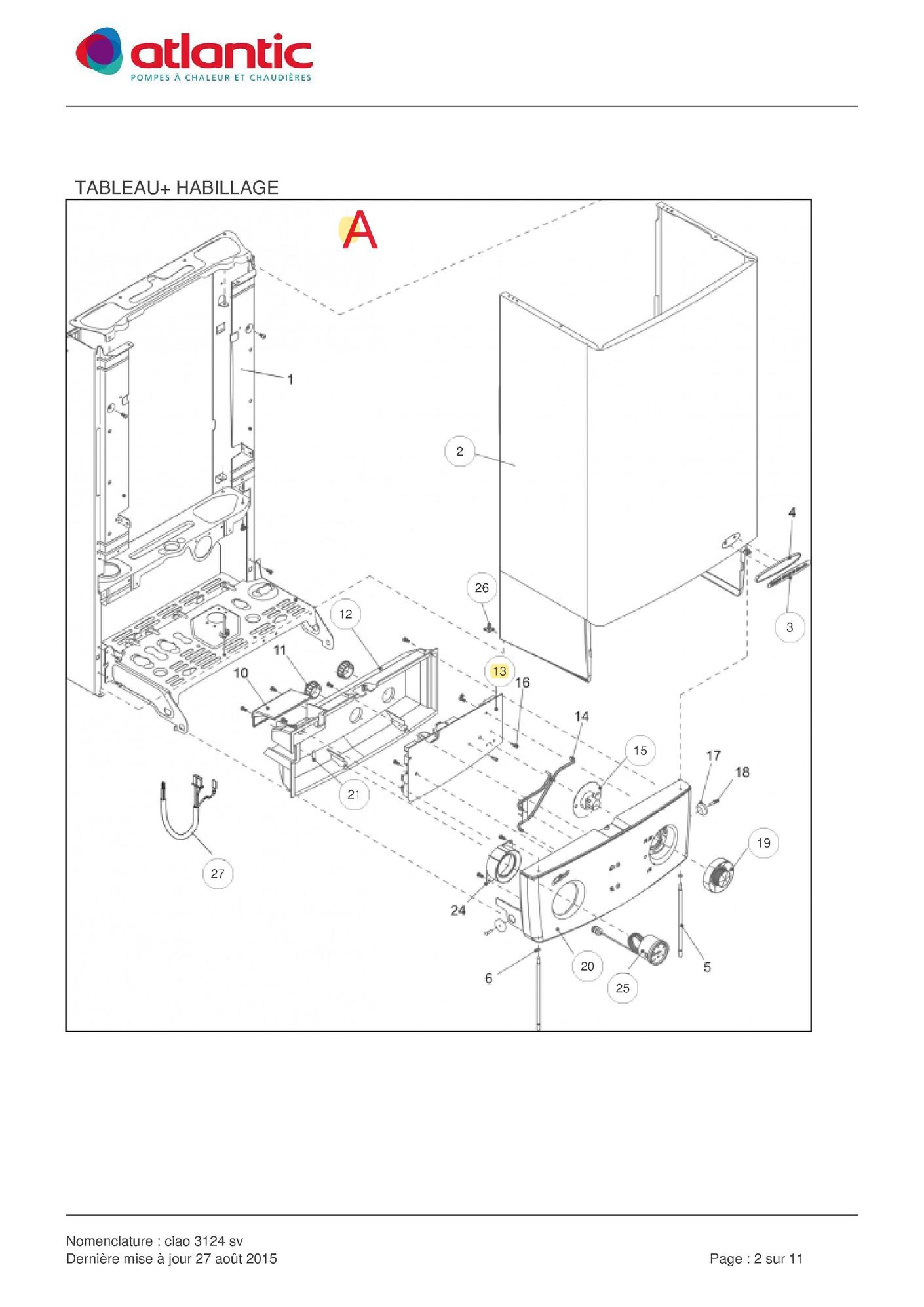 atlantic
POMPES À CHALEUR ET CHAUDIÈRES

TABLEAU+ HABILLAGE

A

1
2
4
3
26
12
11
10
13
16
14
15
17
18
21
19
27
24
20
6
25
5

Nomenclature : ciao 3124 sv
Dernière mise à jour 27 août 2015
Page : 2 sur 11