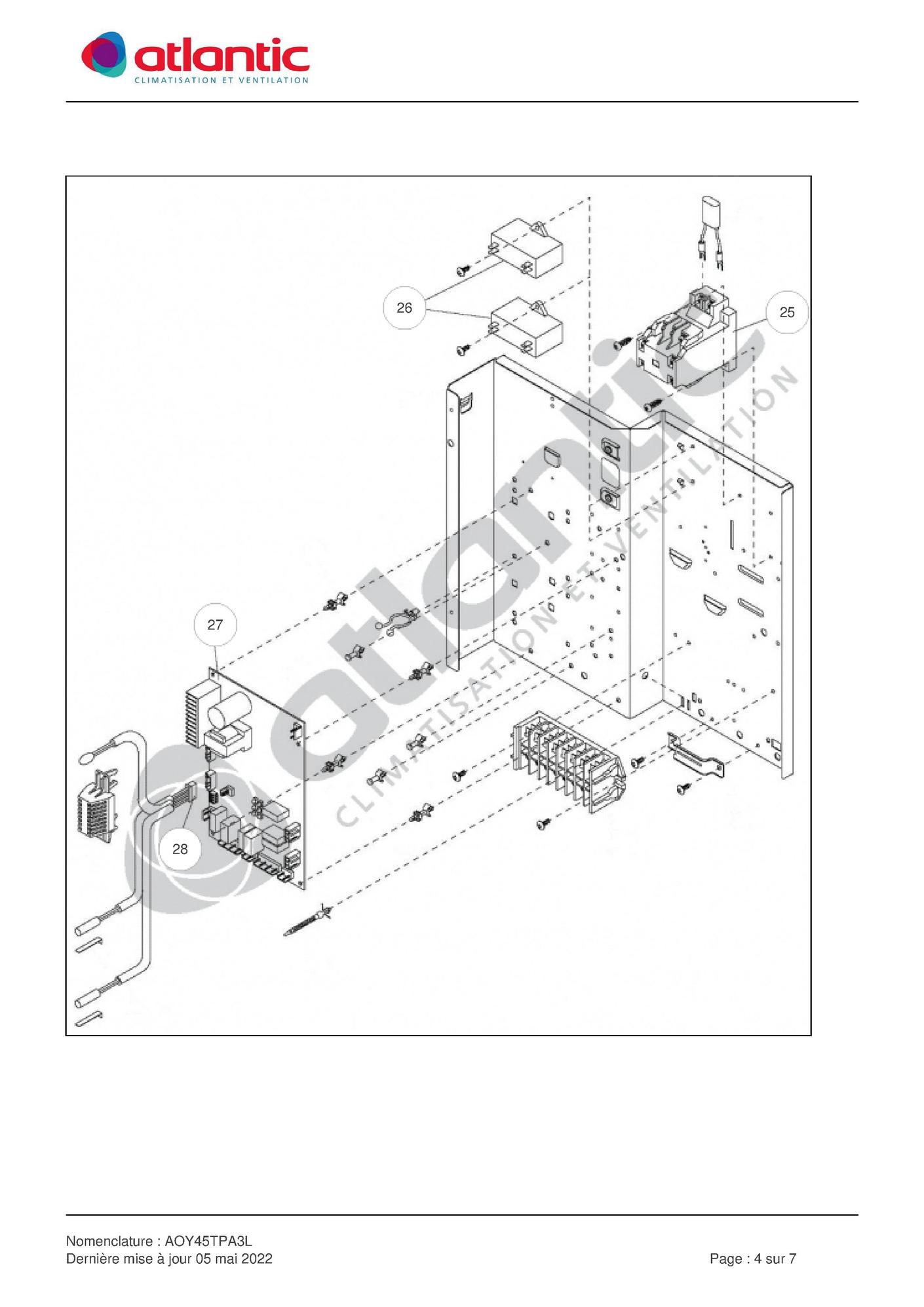 atlantic
CLIMATISATION ET VENTILATION

26

25

27

28

atlantic
CLIMATISATION ET VENTILATION

Nomenclature : AOY45TPA3L
Dernière mise à jour 05 mai 2022

Page : 4 sur 7