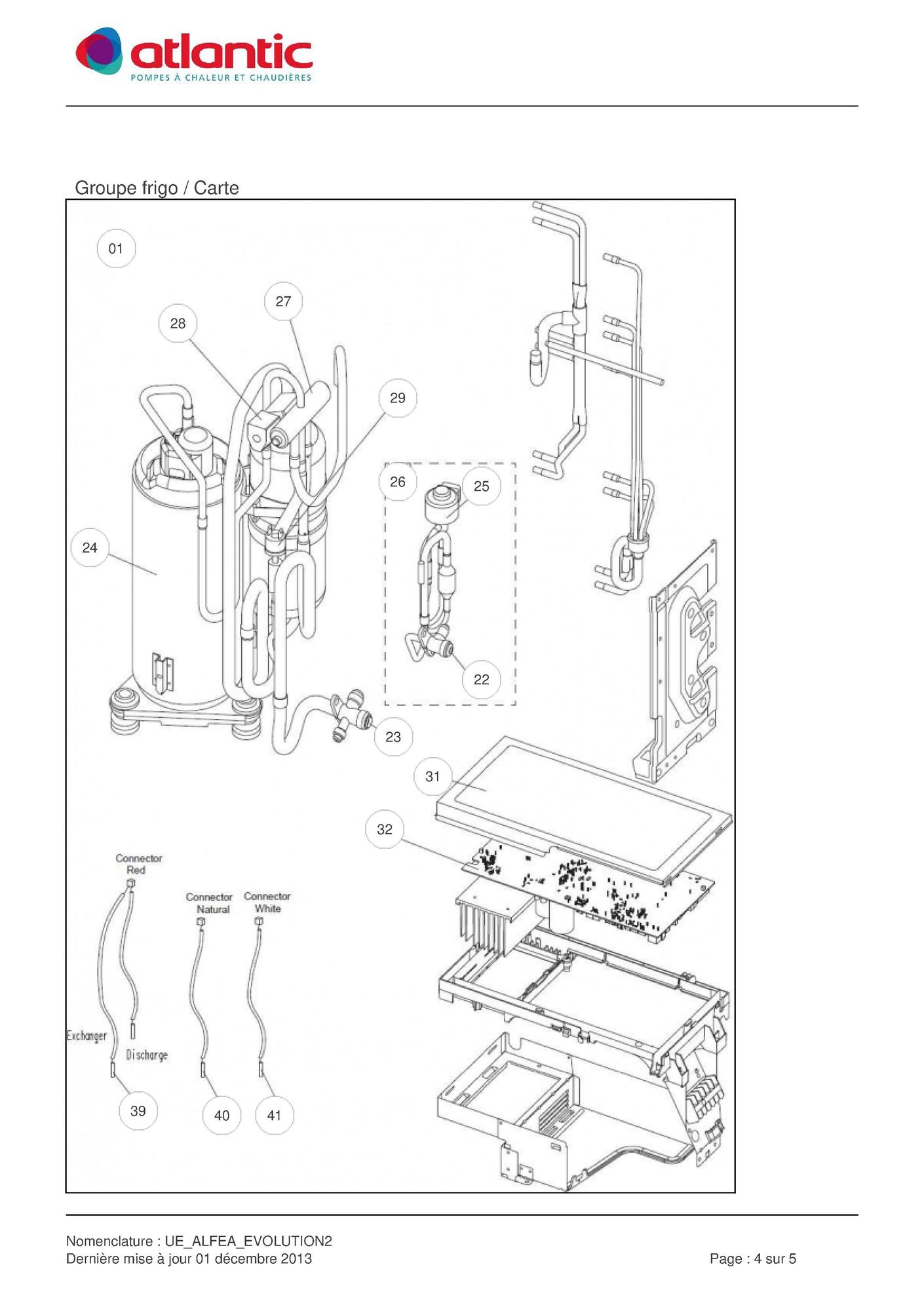 atlantic
POMPES À CHALEUR ET CHAUDIÈRES

Groupe frigo / Carte

01

27

28

29

26

25

24

22

23

31

32

Connector Red

Connector Natural

Connector White

Exchanger

Discharge

39

40

41

Nomenclature : UE_ALFEA_EVOLUTION2
Dernière mise à jour 01 décembre 2013

Page : 4 sur 5