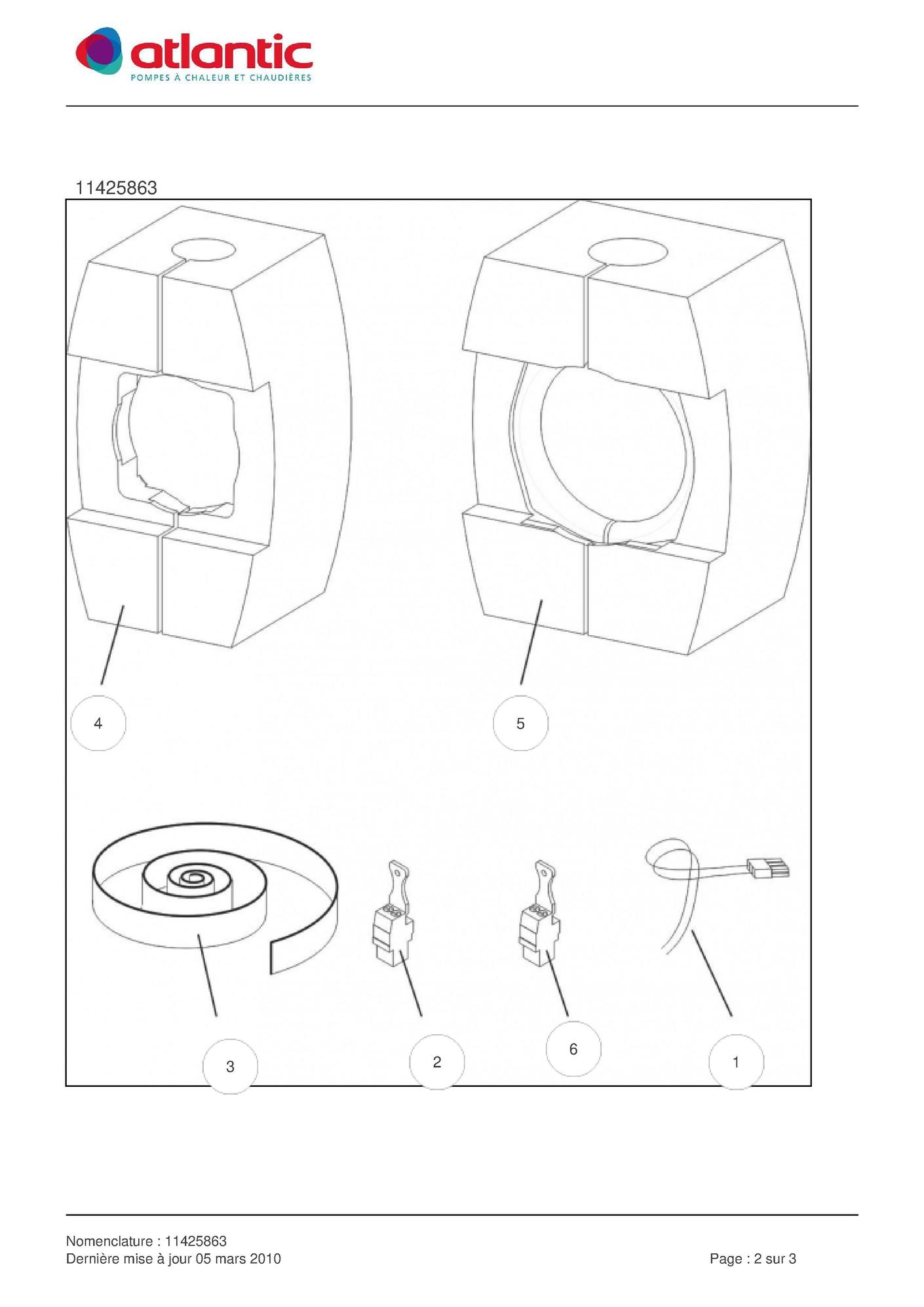 atlantic
POMPES À CHALEUR ET CHAUDIÈRES

11425863

4

5

3

2

6

1

Nomenclature : 11425863
Dernière mise à jour 05 mars 2010

Page : 2 sur 3