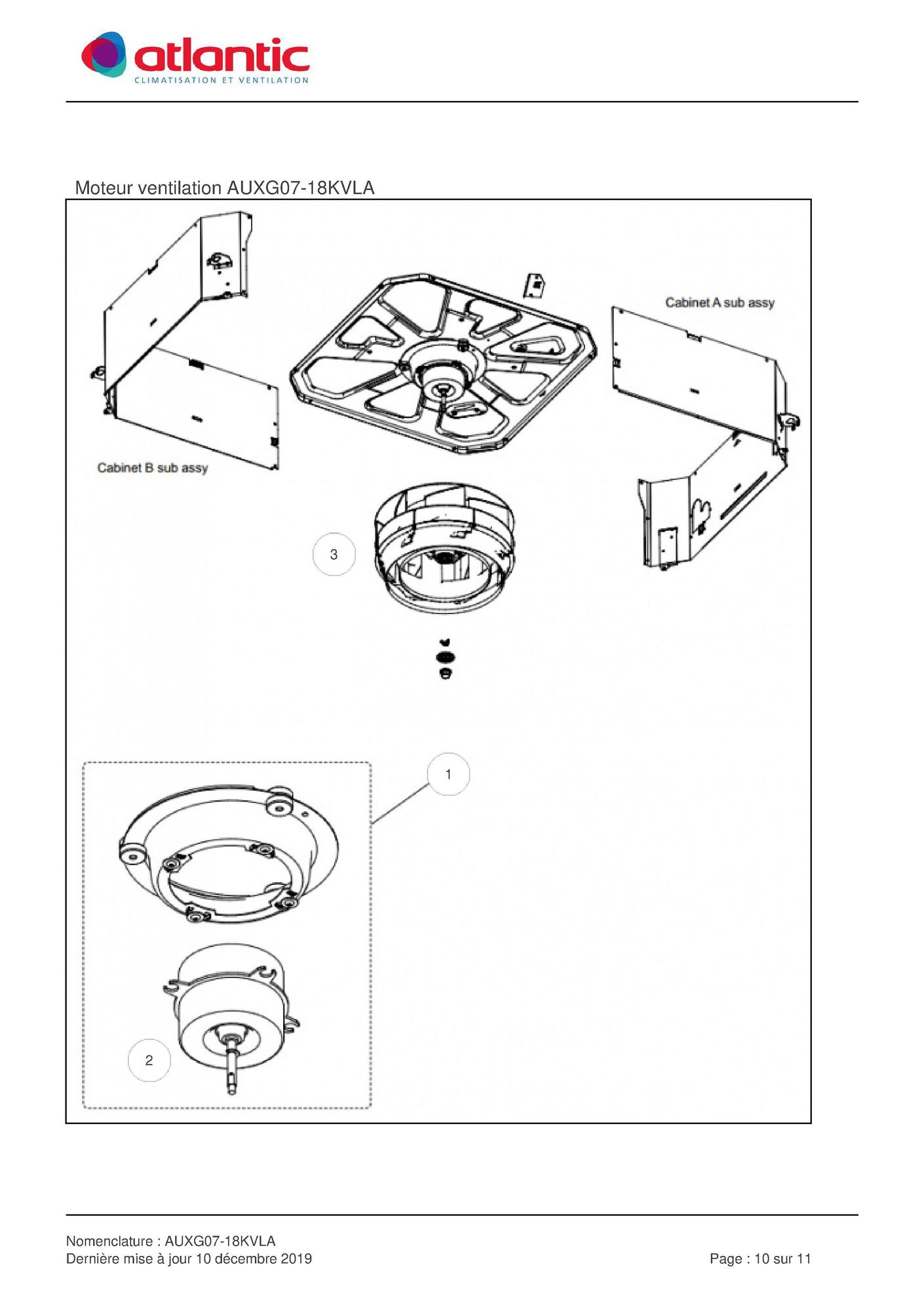 atlantic
CLIMATISATION ET VENTILATION

Moteur ventilation AUXG07-18KVLA

Cabinet A sub assy

Cabinet B sub assy

3

1

2

Nomenclature : AUXG07-18KVLA
Dernière mise à jour 10 décembre 2019

Page : 10 sur 11