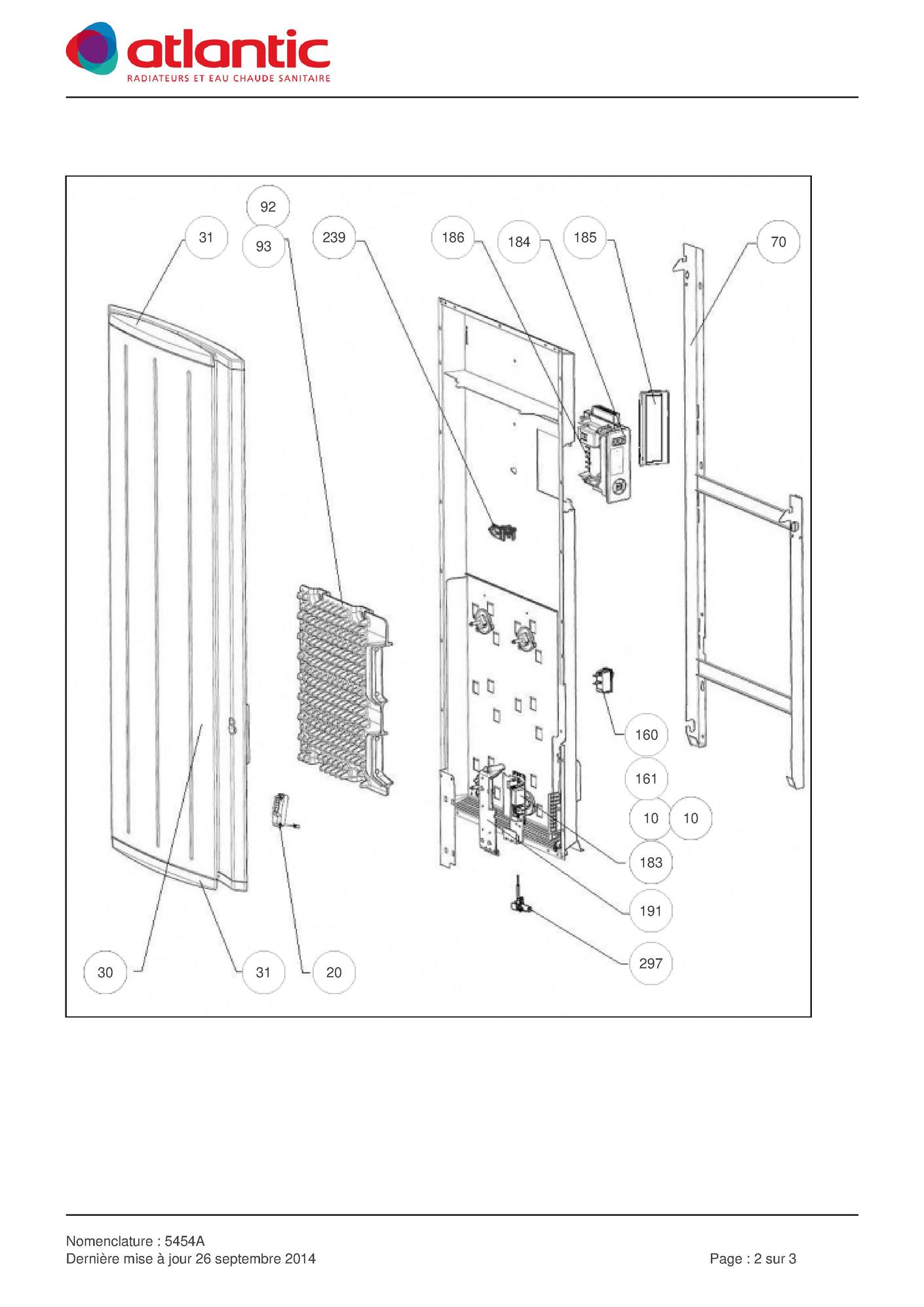 atlantic
RADIATEURS ET EAU CHAUDE SANITAIRE

92
31
93
239
186
184
185
70
160
161
10
10
183
191
297
30
31
20

Nomenclature : 5454A
Dernière mise à jour 26 septembre 2014

Page : 2 sur 3