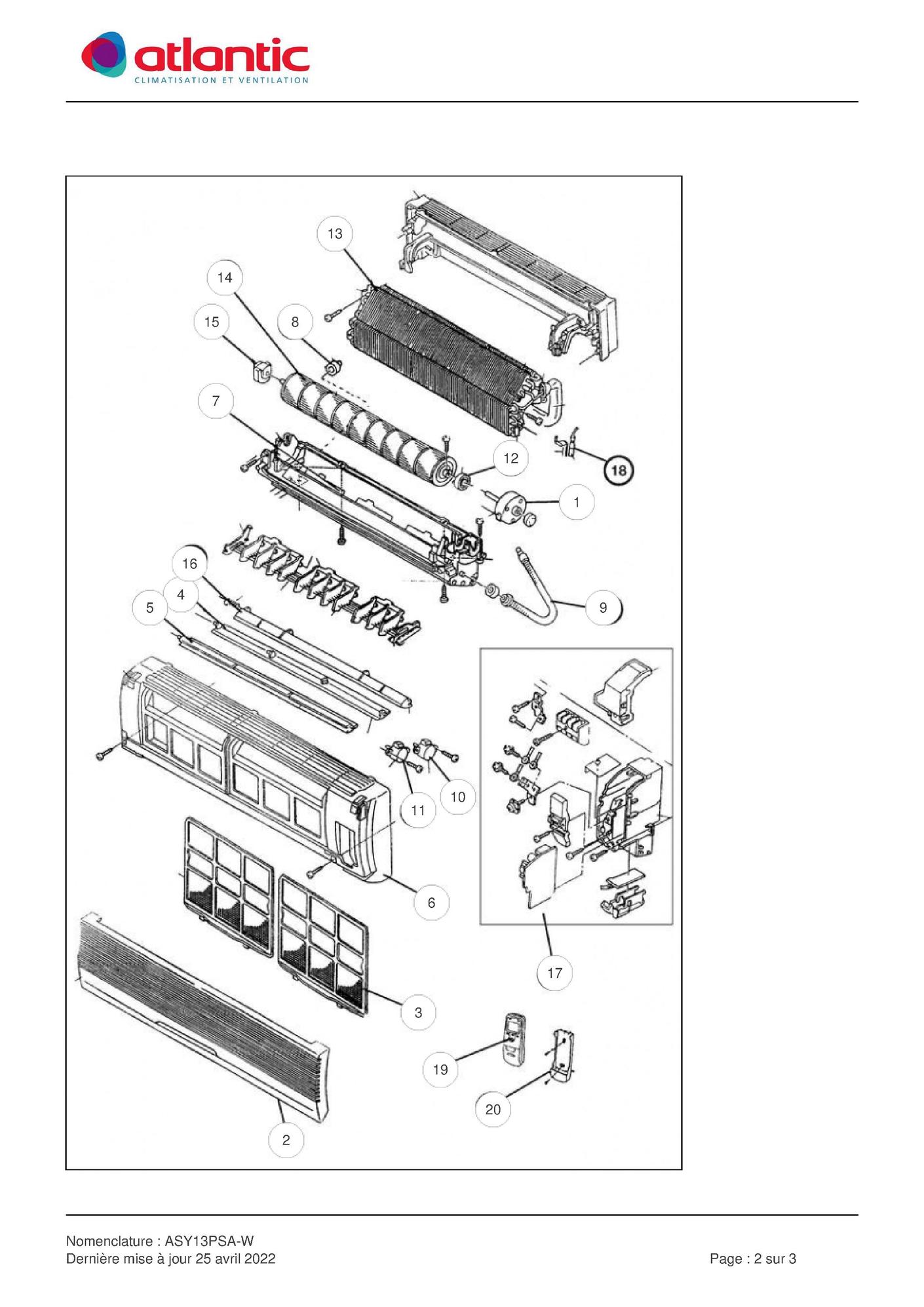 atlantic
CLIMATISATION ET VENTILATION

13
14
15
8
7
12
18
1
16
4
5
9
11
10
6
17
3
19
20
2

Nomenclature : ASY13PSA-W
Dernière mise à jour 25 avril 2022

Page : 2 sur 3