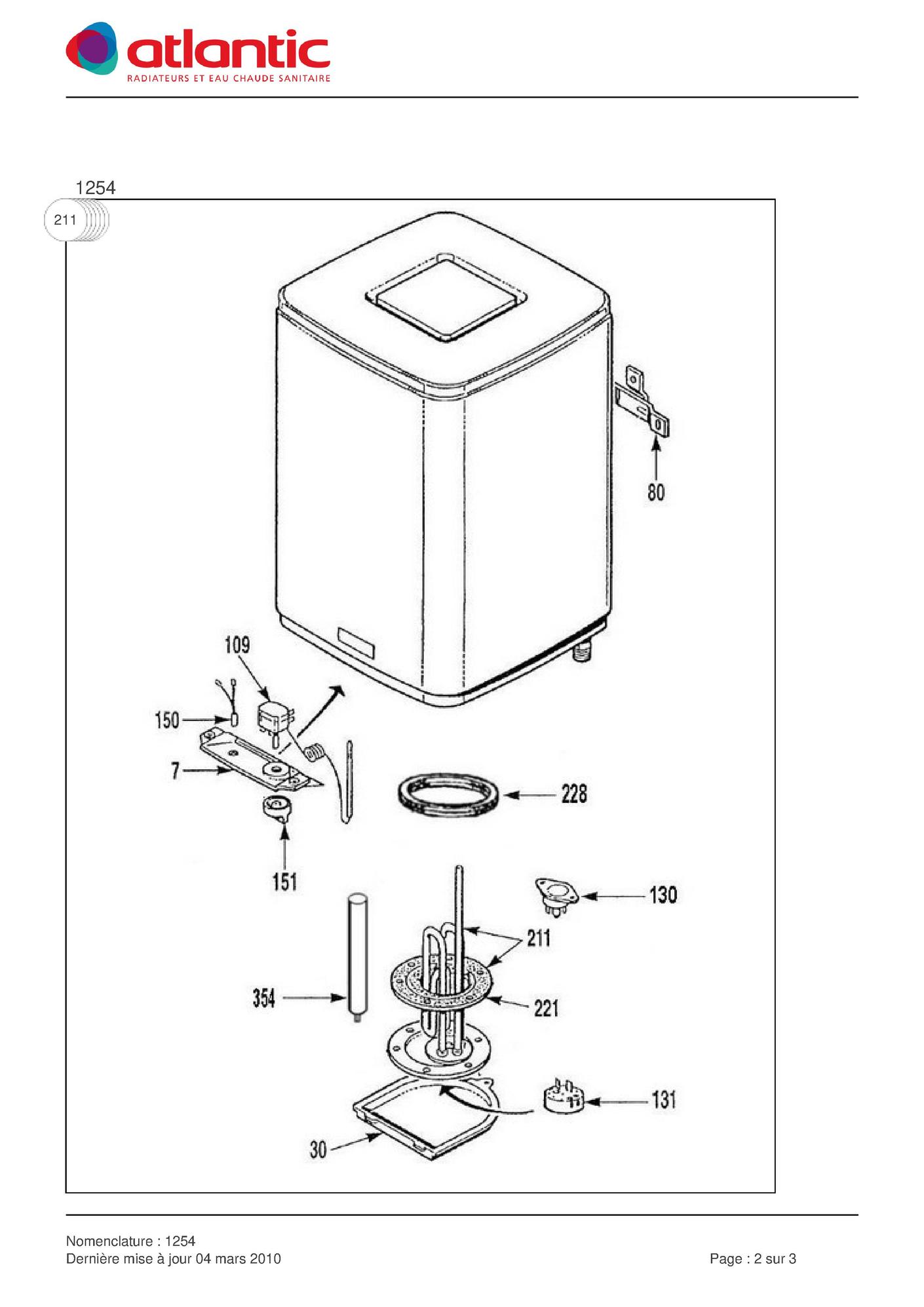 atlantic
RADIATEURS ET EAU CHAUDE SANITAIRE

1254

211

80

109

150

7

228

151

130

211

354

221

131

30

Nomenclature : 1254
Dernière mise à jour 04 mars 2010

Page : 2 sur 3