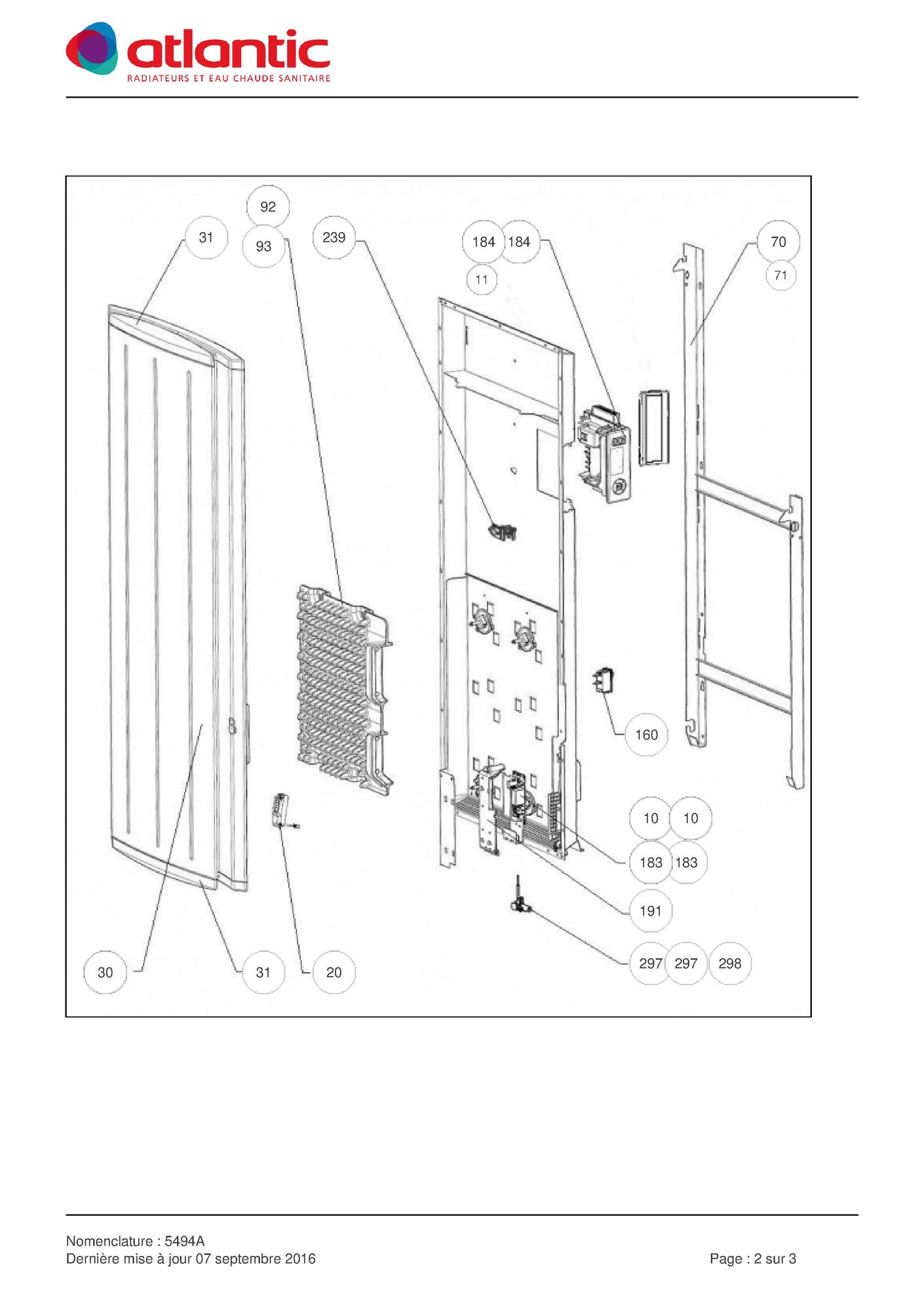 atlantic
RADIATEURS ET EAU CHAUDE SANITAIRE

92
31
93
239
184
184
11
70
71
160
10
10
183
183
191
297
297
298
30
31
20

Nomenclature : 5494A
Dernière mise à jour 07 septembre 2016

Page : 2 sur 3