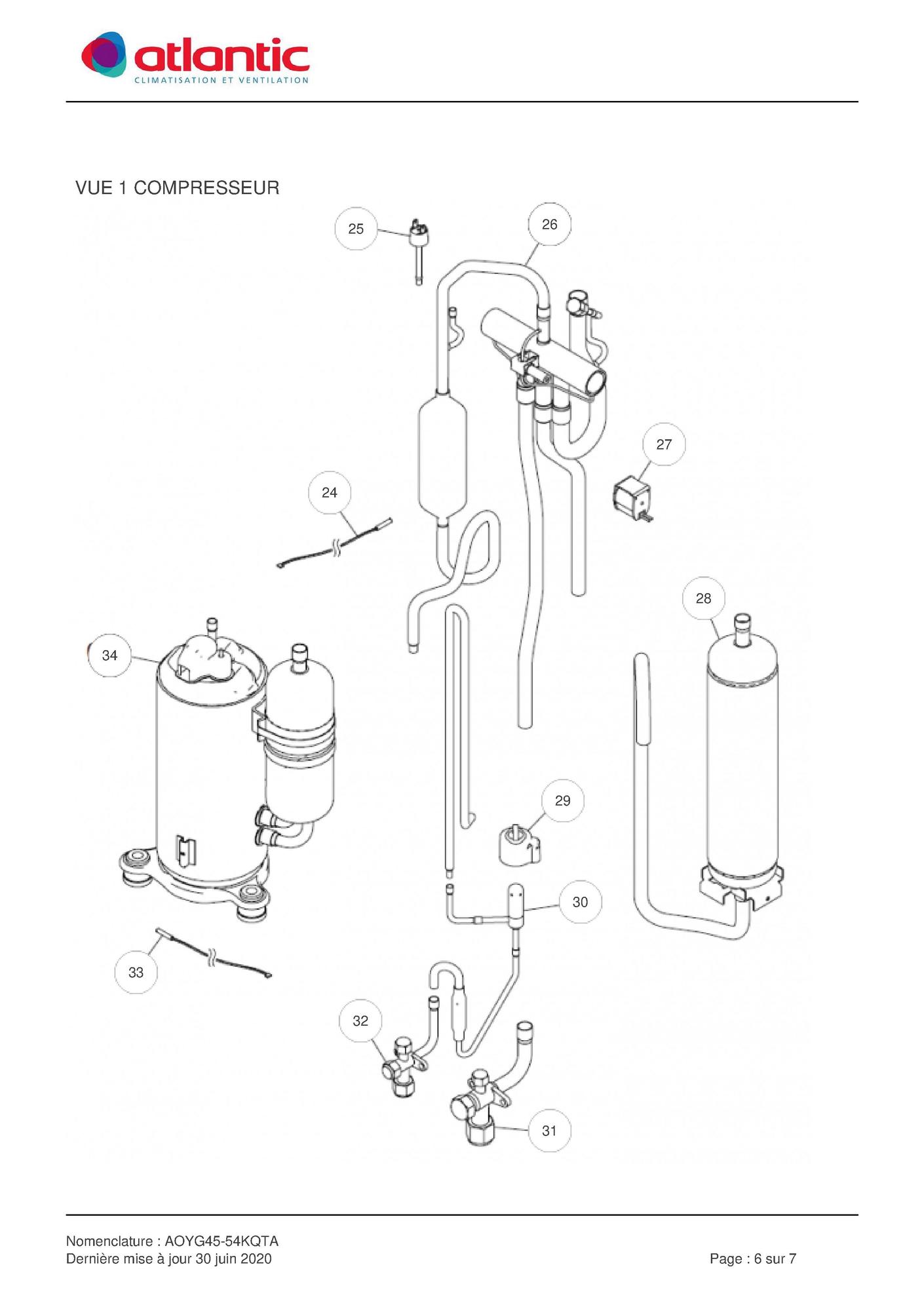 atlantic
CLIMATISATION ET VENTILATION

VUE 1 COMPRESSEUR

25
26
27
24
28
34
29
30
33
32
31

Nomenclature : AOYG45-54KQTA
Dernière mise à jour 30 juin 2020

Page : 6 sur 7