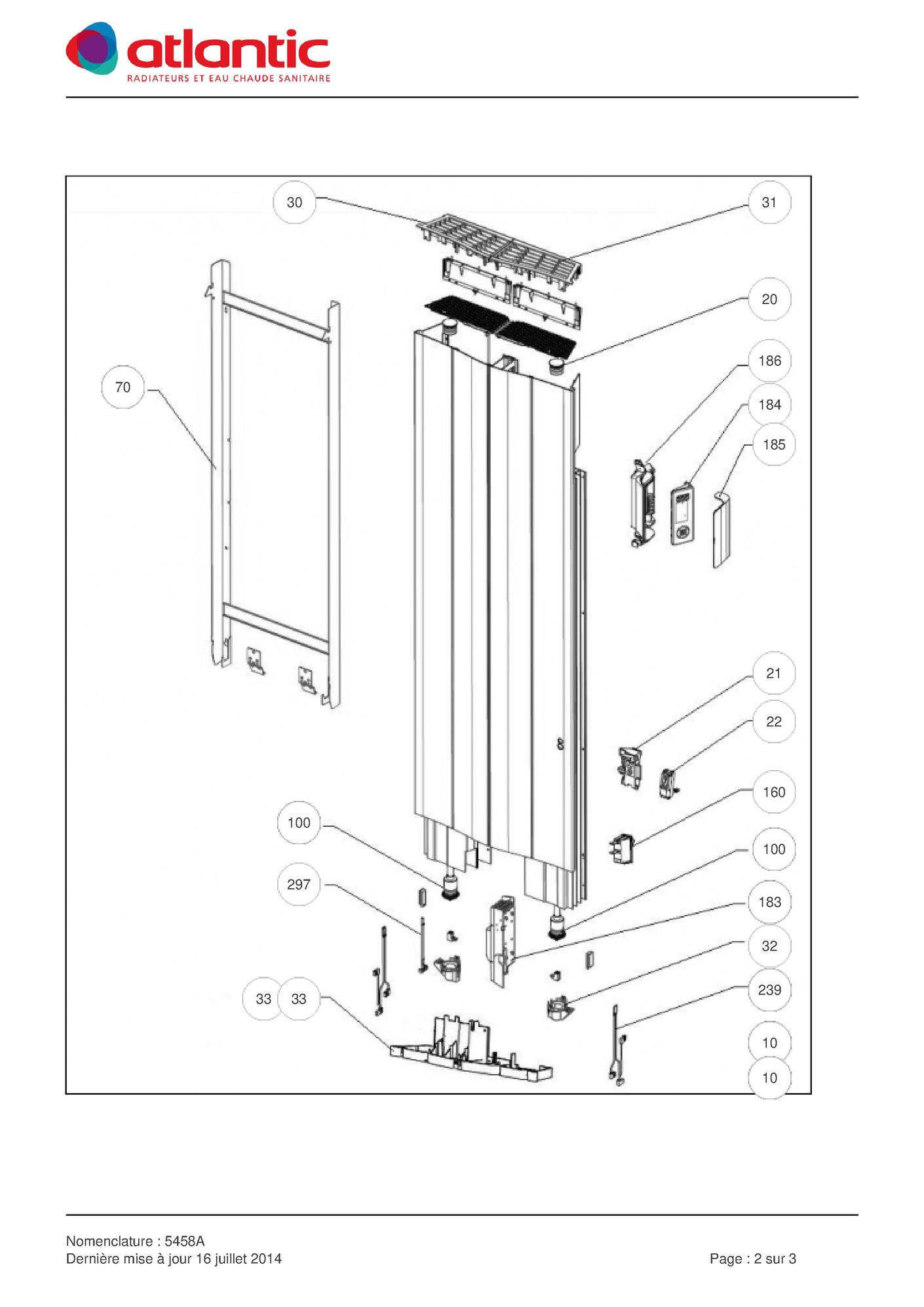 atlantic
RADIATEURS ET EAU CHAUDE SANITAIRE

30
31
20
186
70
184
185
21
22
160
100
100
297
183
32
33 33
239
10
10

Nomenclature : 5458A
Dernière mise à jour 16 juillet 2014

Page : 2 sur 3