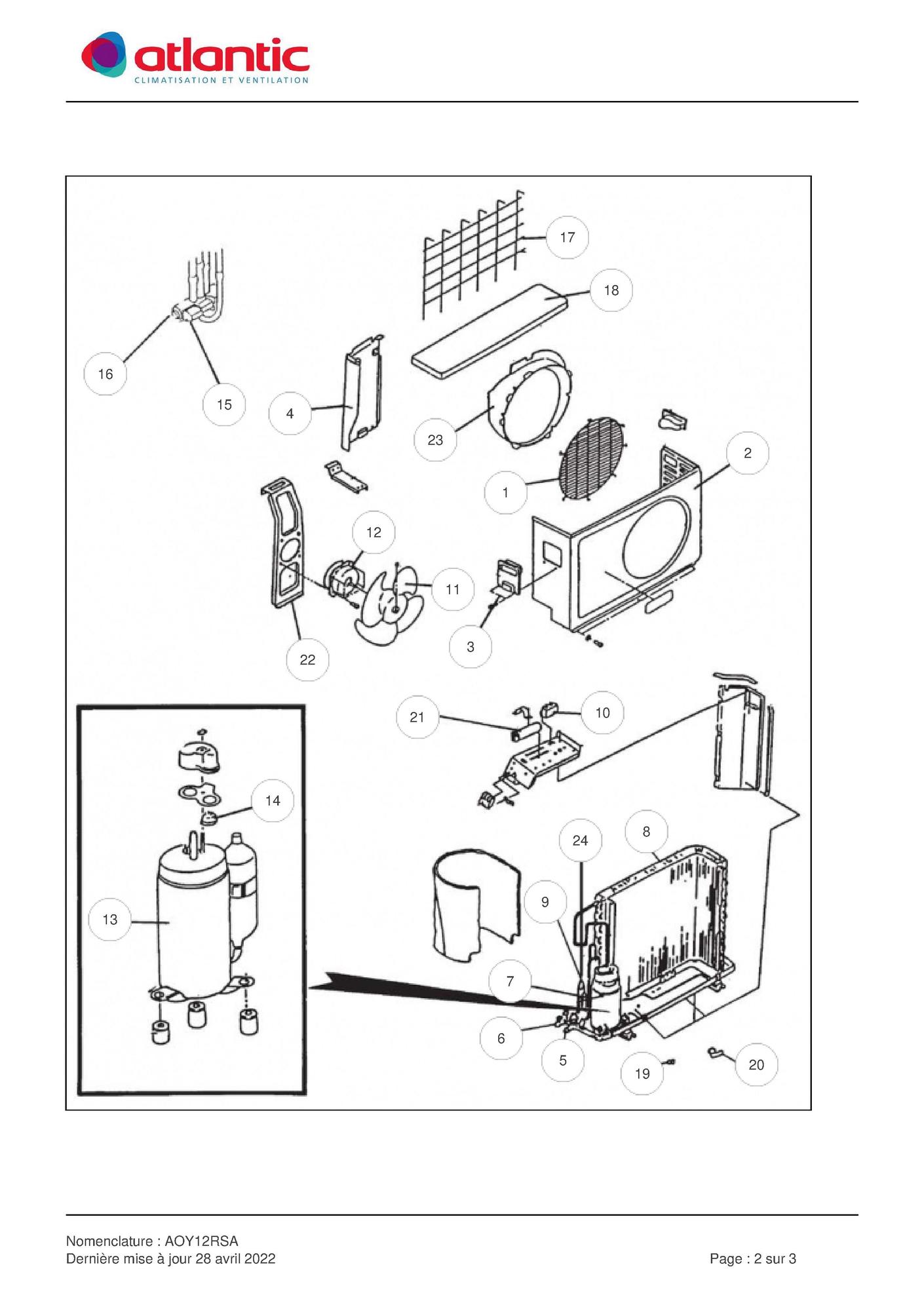 atlantic
CLIMATISATION ET VENTILATION

17
18
16
15
4
23
2
1
12
11
3
22
21
10
14
24
8
9
13
7
6
5
19
20

Nomenclature : AOY12RSA
Dernière mise à jour 28 avril 2022

Page : 2 sur 3