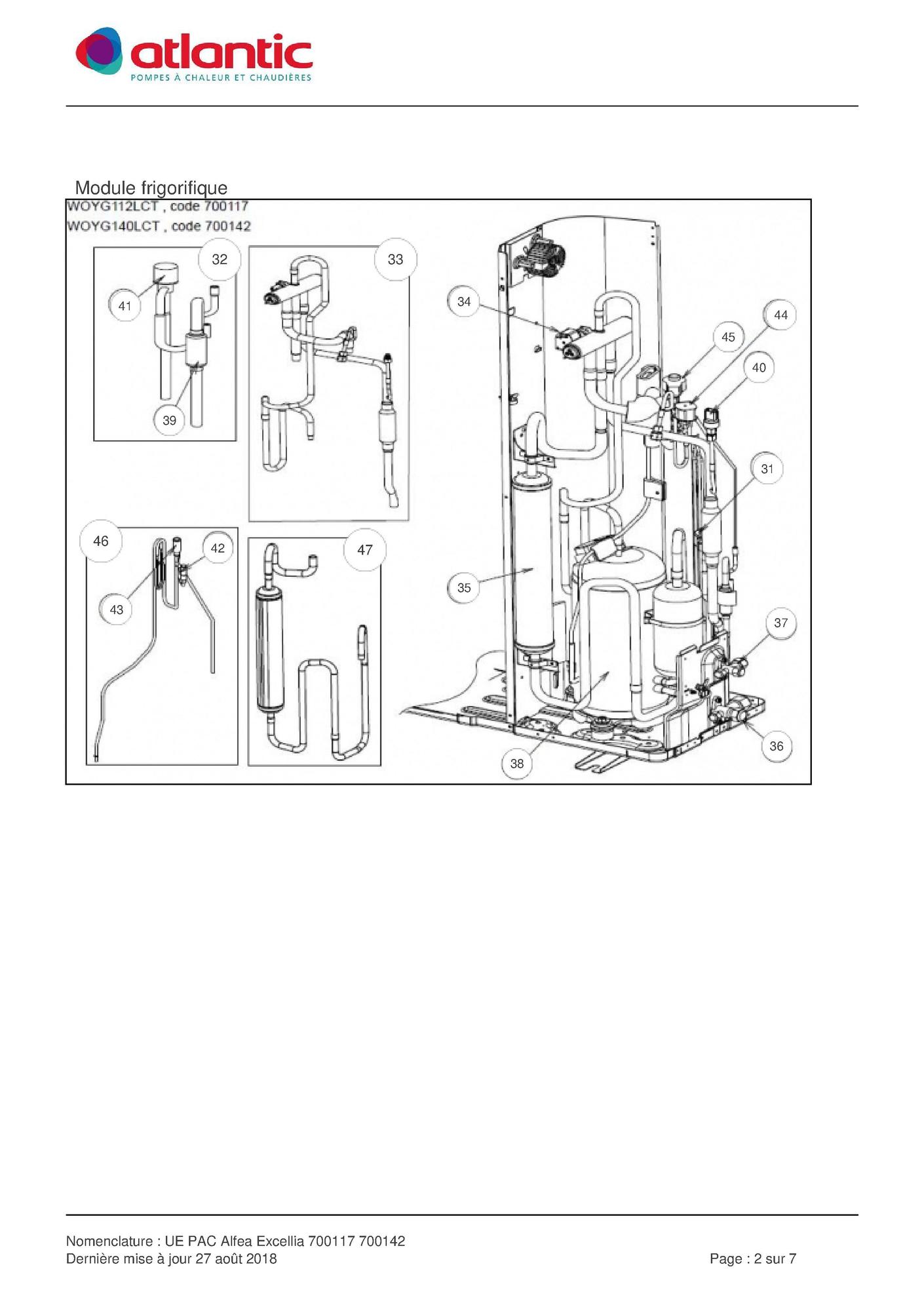 atlantic
POMPES À CHALEUR ET CHAUDIÈRES

Module frigorifique

WOYG112LCT , code 700117
WOYG140LCT , code 700142

32
41
39
33
34
44
45
40
31
46
42
43
47
35
37
36
38

Nomenclature : UE PAC Alfea Excellia 700117 700142
Dernière mise à jour 27 août 2018

Page : 2 sur 7