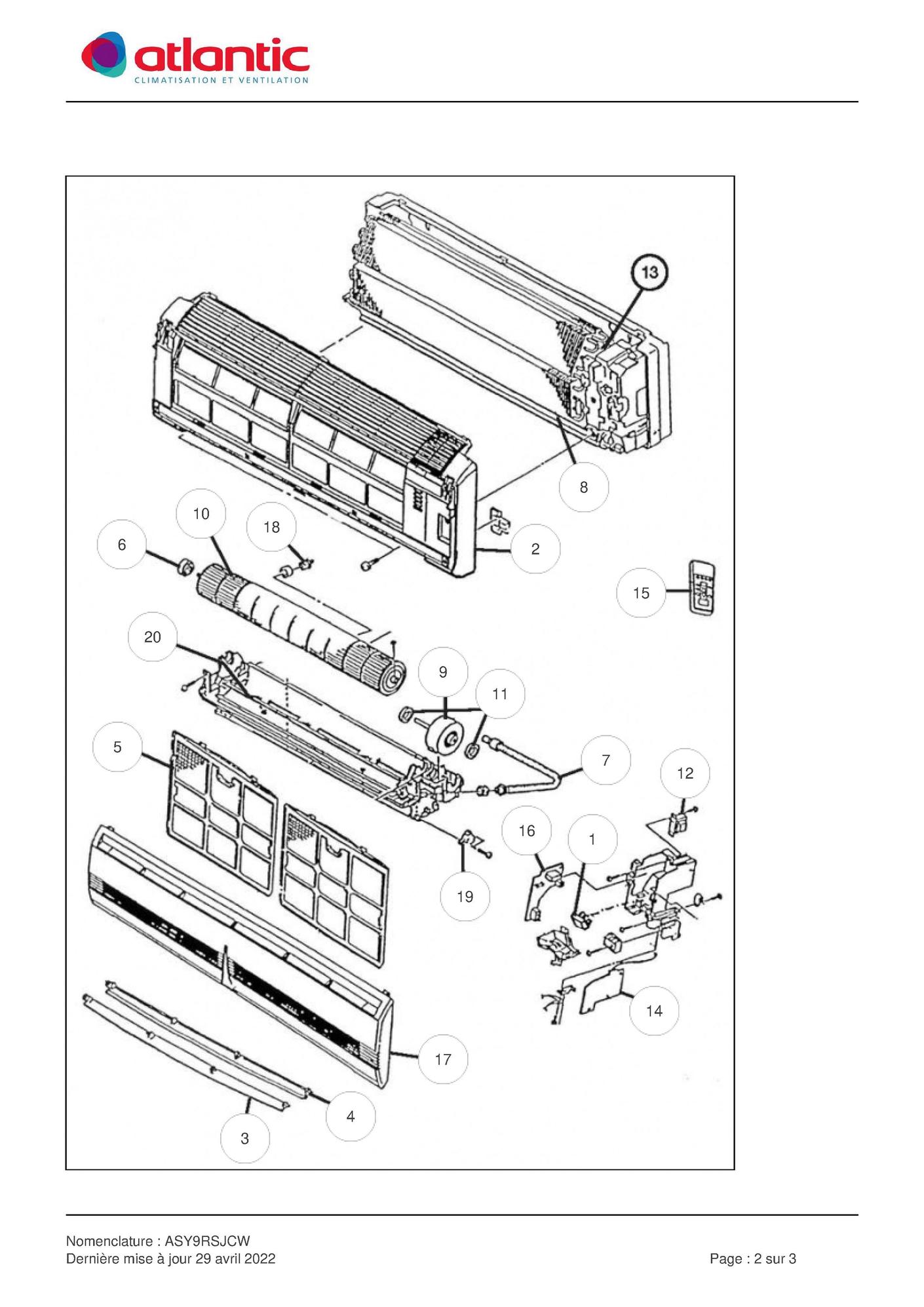 atlantic
CLIMATISATION ET VENTILATION

13
8
10
18
6
2
15
20
9
11
5
7
12
16
1
19
14
17
4
3

Nomenclature : ASY9RSJCW
Dernière mise à jour 29 avril 2022

Page : 2 sur 3