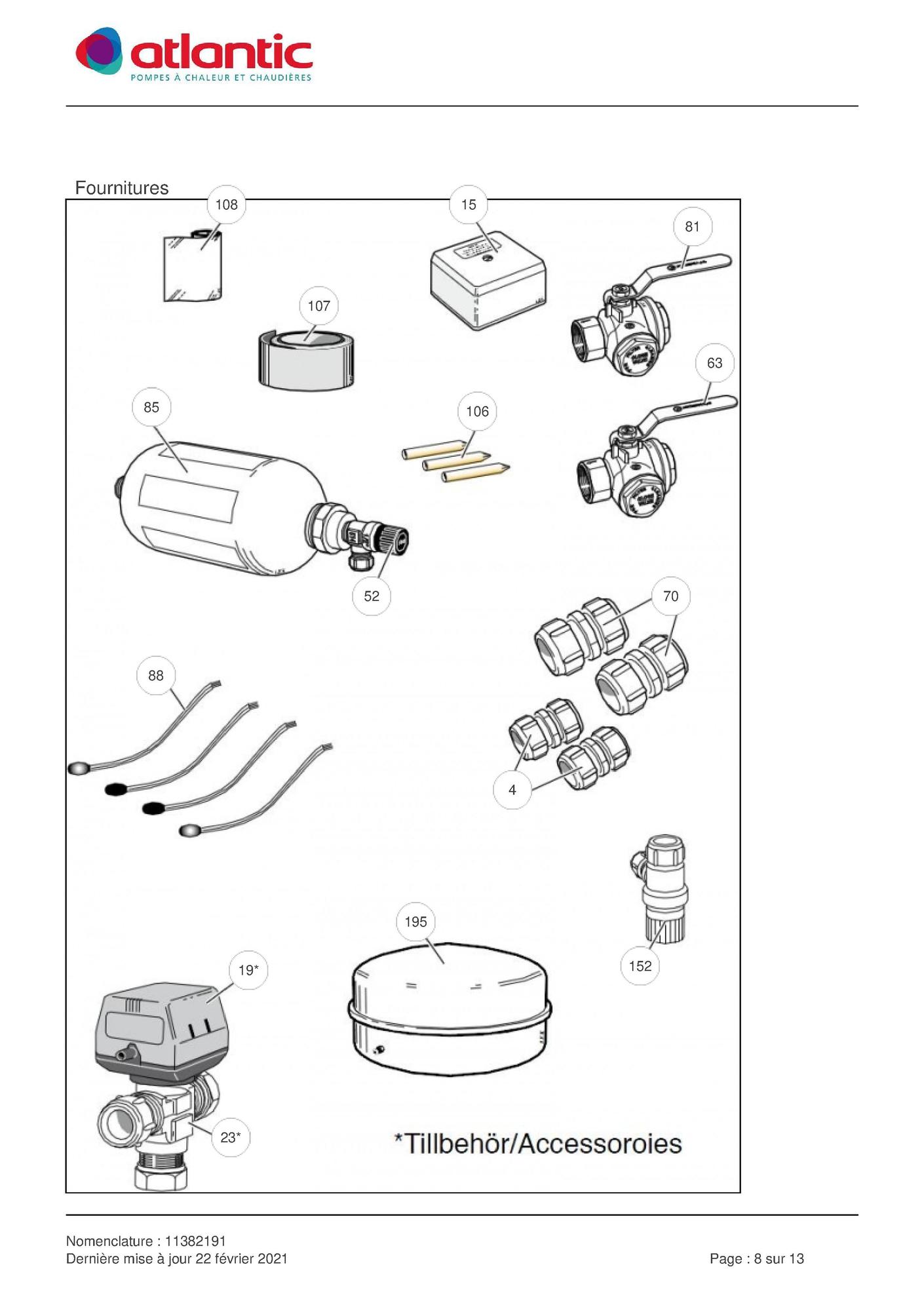 atlantic
POMPES À CHALEUR ET CHAUDIÈRES

Fournitures

108
15
81
107
63
85
106
52
70
88
4
195
152
19*
23*

*Tillbehör/Accessoroies

Nomenclature : 11382191
Dernière mise à jour 22 février 2021

Page : 8 sur 13