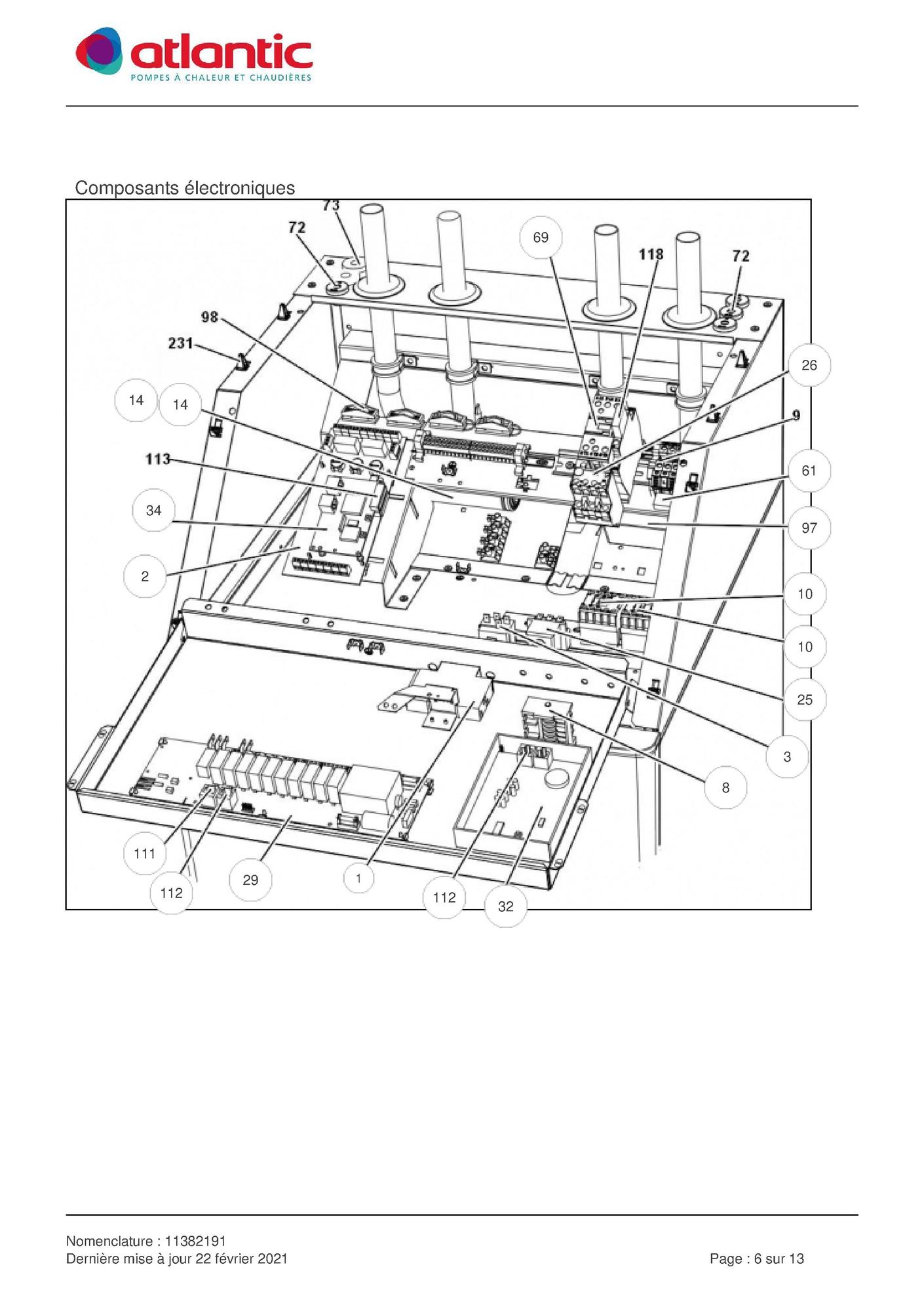 atlantic
POMPES À CHALEUR ET CHAUDIÈRES

Composants électroniques

73
72
69
118
72
98
231
26
14
14
9
113
61
34
97
2
10
10
25
3
8
111
112
29
1
112
32

Nomenclature : 11382191
Dernière mise à jour 22 février 2021

Page : 6 sur 13